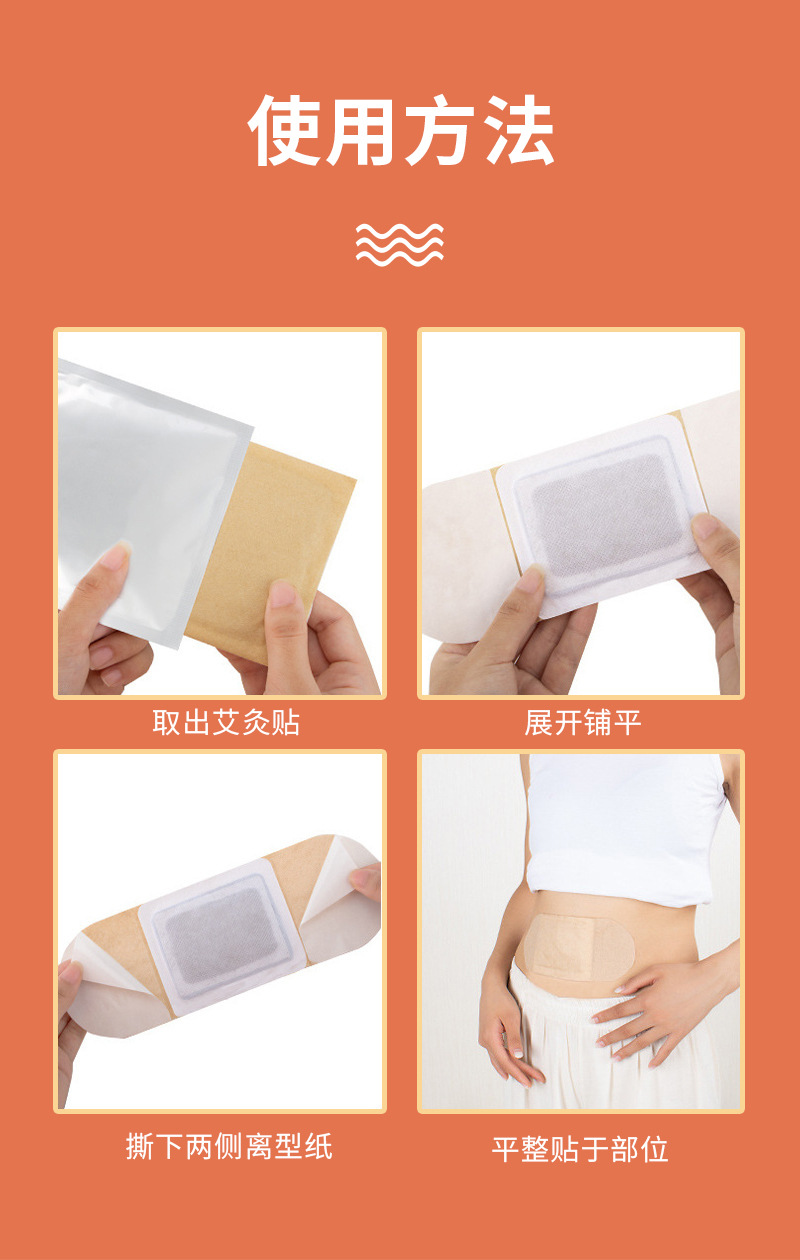 使用方法

取出艾灸贴

展开铺平

撕下两侧离型纸

平整贴于部位