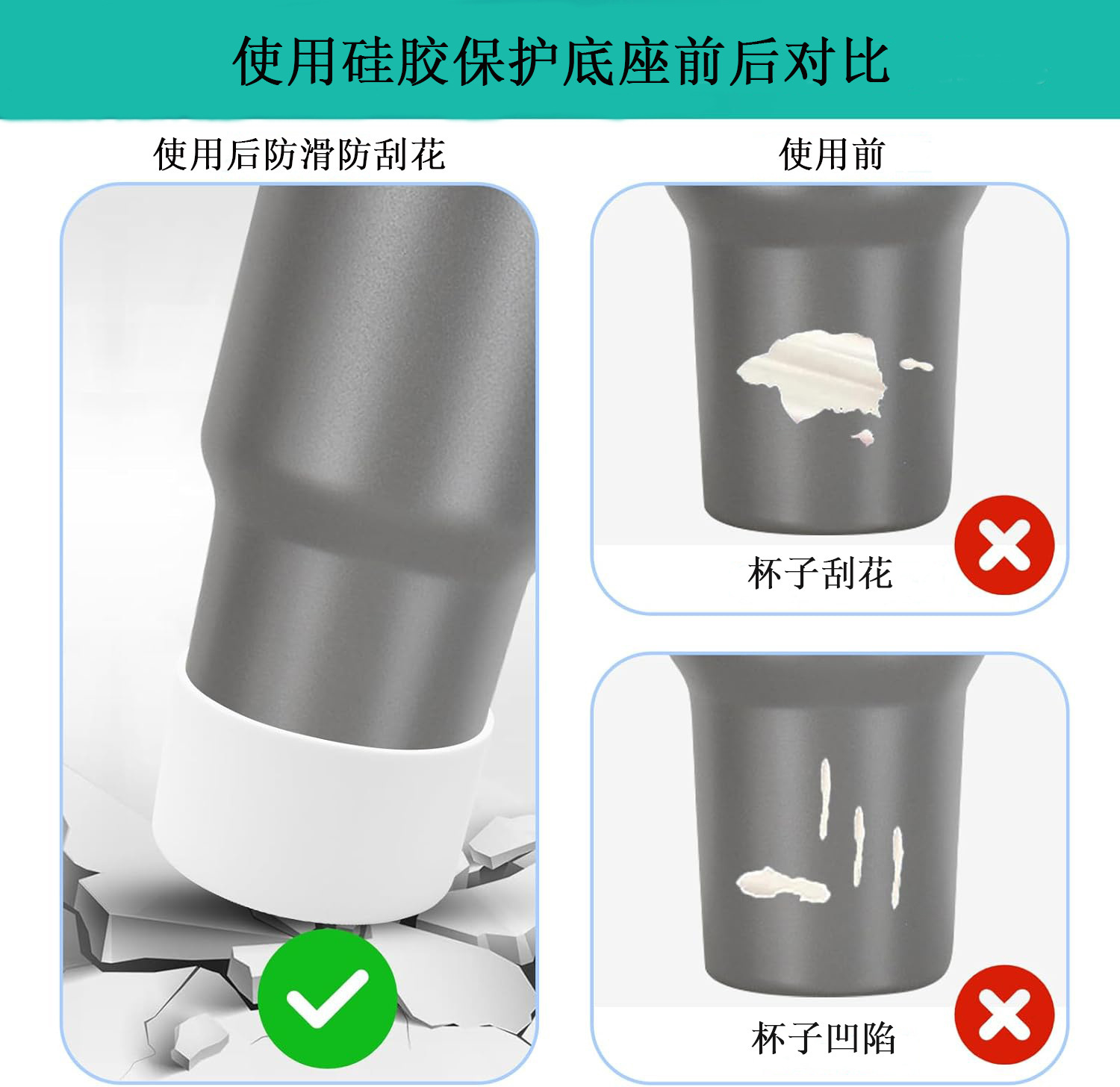 使用硅胶保护底座前后对比

使用后防滑防刮花

使用前

杯子刮花

杯子凹陷