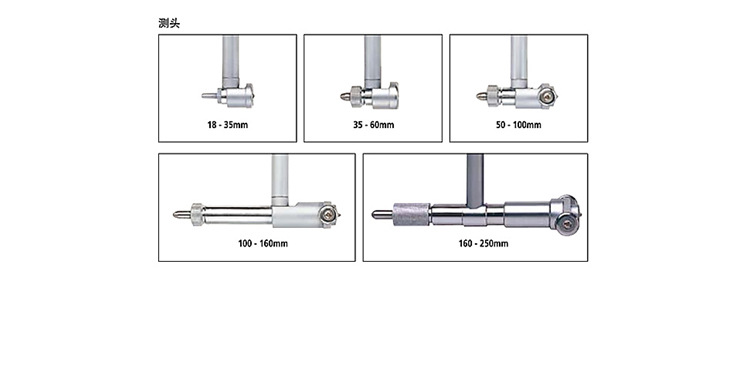 测头

18 - 35mm

35 - 60mm

50 - 100mm

100 - 160mm

160 - 250mm