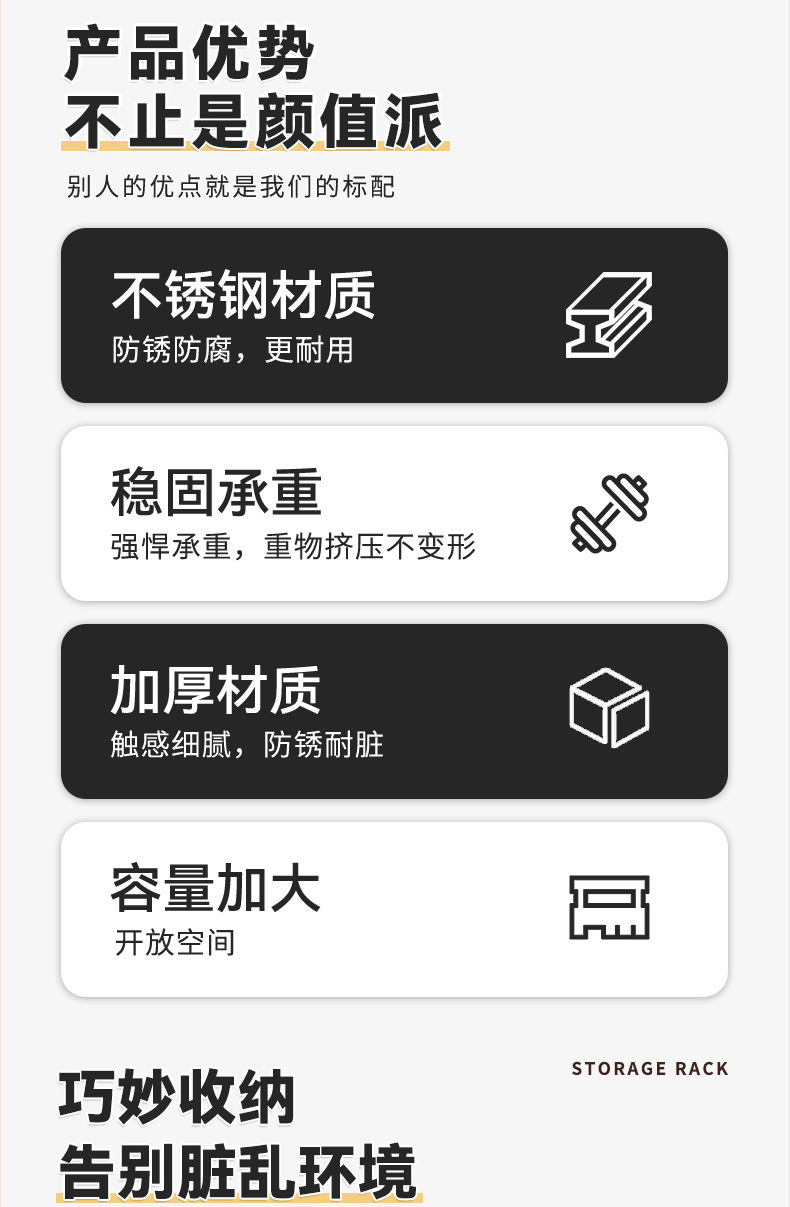 产品优势
不止是颜值派

别人的优点就是我们的标配

不锈钢材质
防锈防腐，更耐用

稳固承重
强悍承重，重物挤压不变形

加厚材质
触感细腻，防锈耐脏

容量加大
开放空间

STORAGE RACK

巧妙收纳
告别脏乱环境