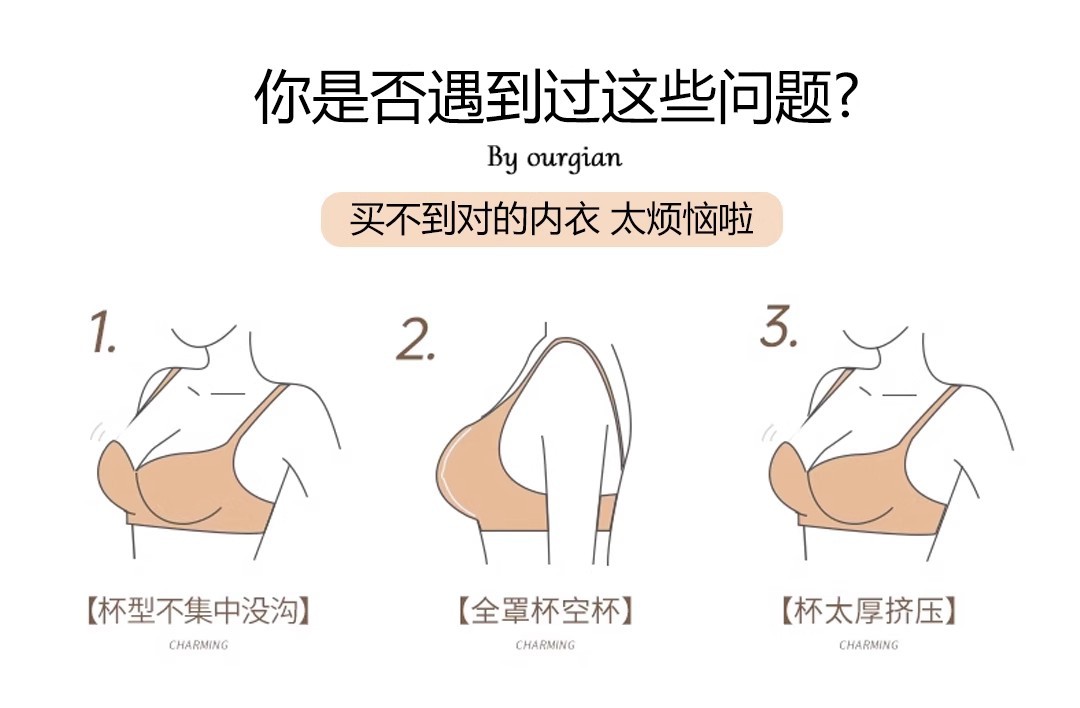 你是否遇到过这些问题?

By ourgian

买不到对的内衣 太烦恼啦

1.

【杯型不集中没沟】

CHARMING

2.

【全罩杯空杯】

CHARMING

3.

【杯太厚挤压】

CHARMING