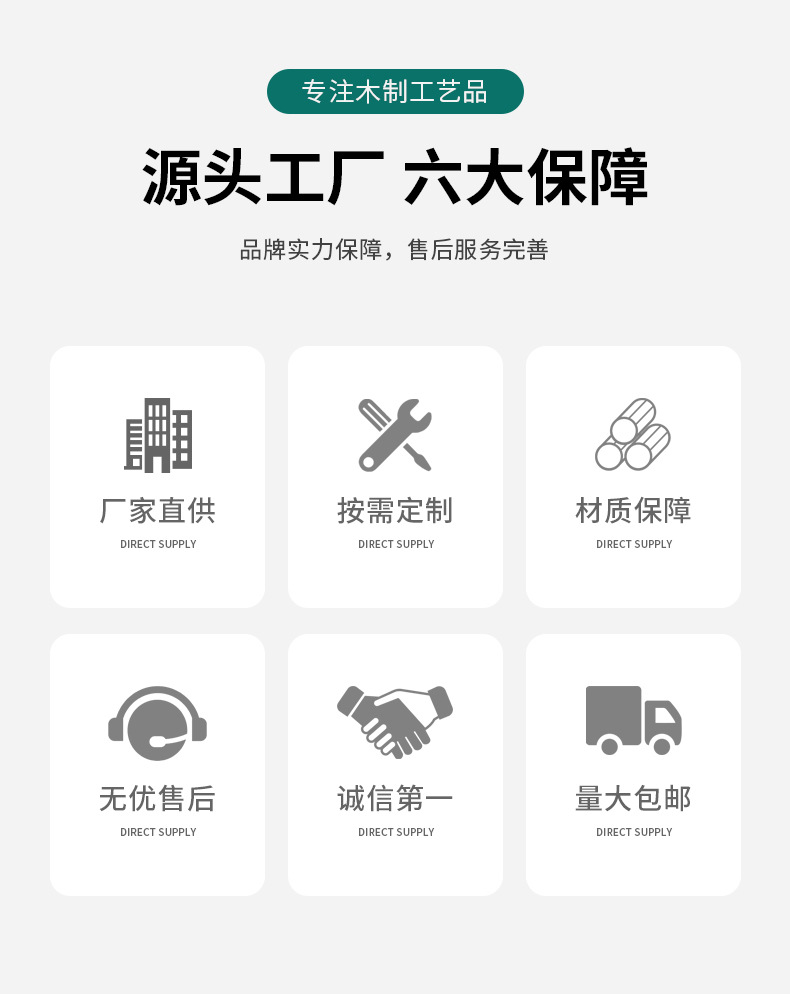 专注木制工艺品

源头工厂 六大保障

品牌实力保障，售后服务完善

厂家直供
DIRECT SUPPLY

按需定制
DIRECT SUPPLY

材质保障
DIRECT SUPPLY

无优售后
DIRECT SUPPLY

诚信第一
DIRECT SUPPLY

量大包邮
DIRECT SUPPLY