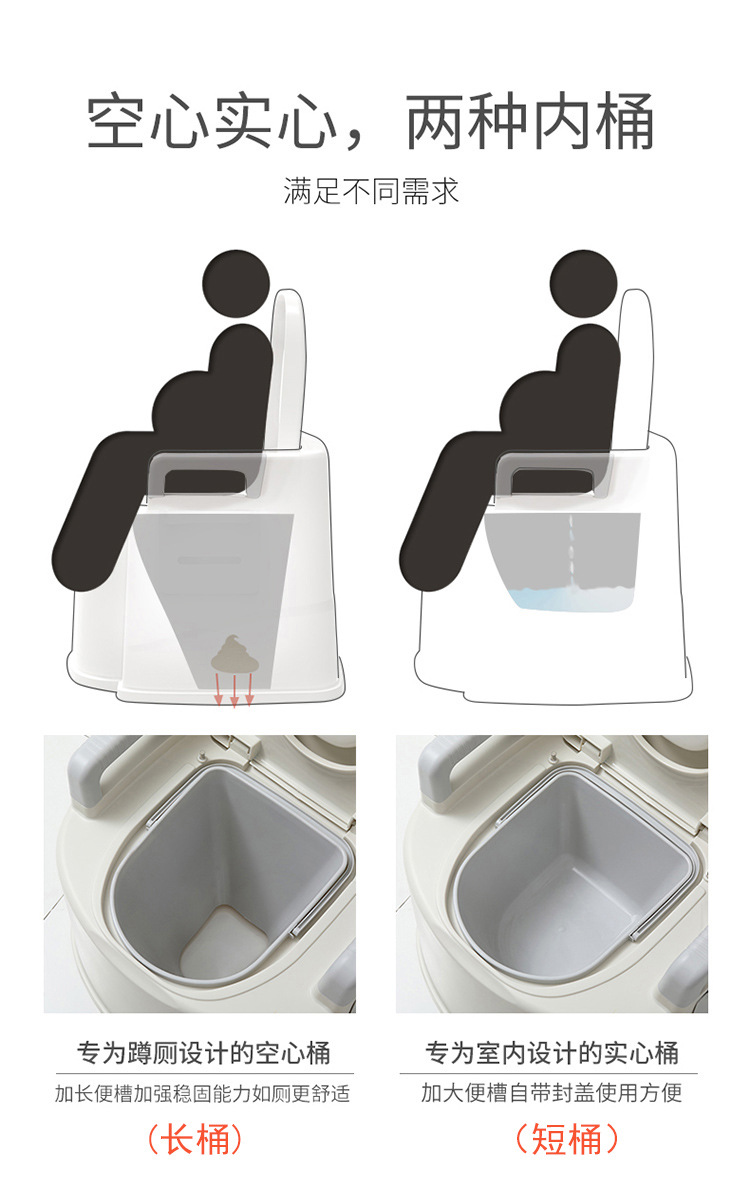 空心实心，两种内桶

满足不同需求

专为蹲厕设计的空心桶

加长便槽加强稳固能力如厕更舒适

（长桶）

专为室内设计的实心桶

加大便槽自带封盖使用方便

（短桶）