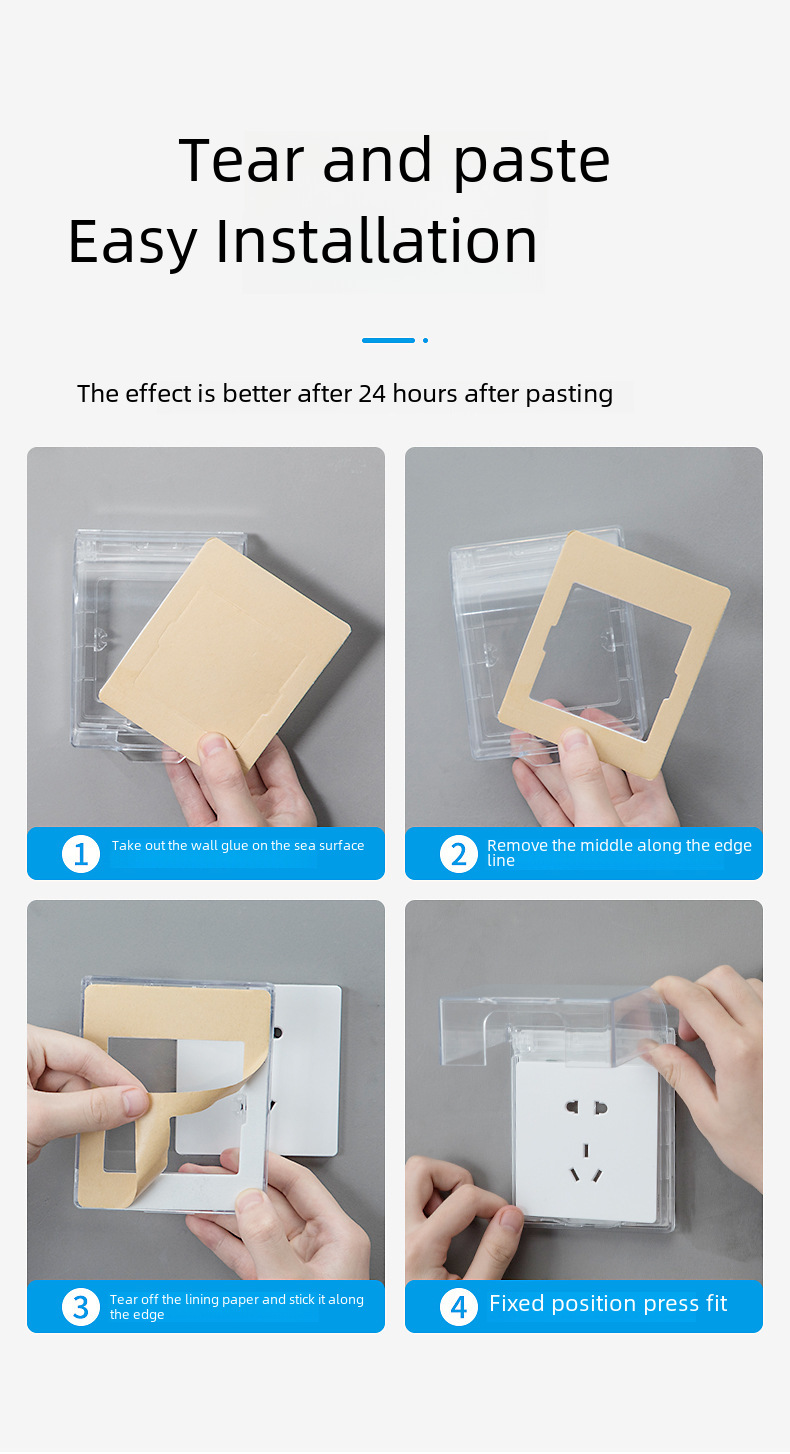 Tear and paste
Easy Installation

The effect is better after 24 hours after pasting

1 Take out the wall glue on the sea surface

2 Remove the middle along the edge line

3 Tear off the lining paper and stick it along the edge

4 Fixed position press fit