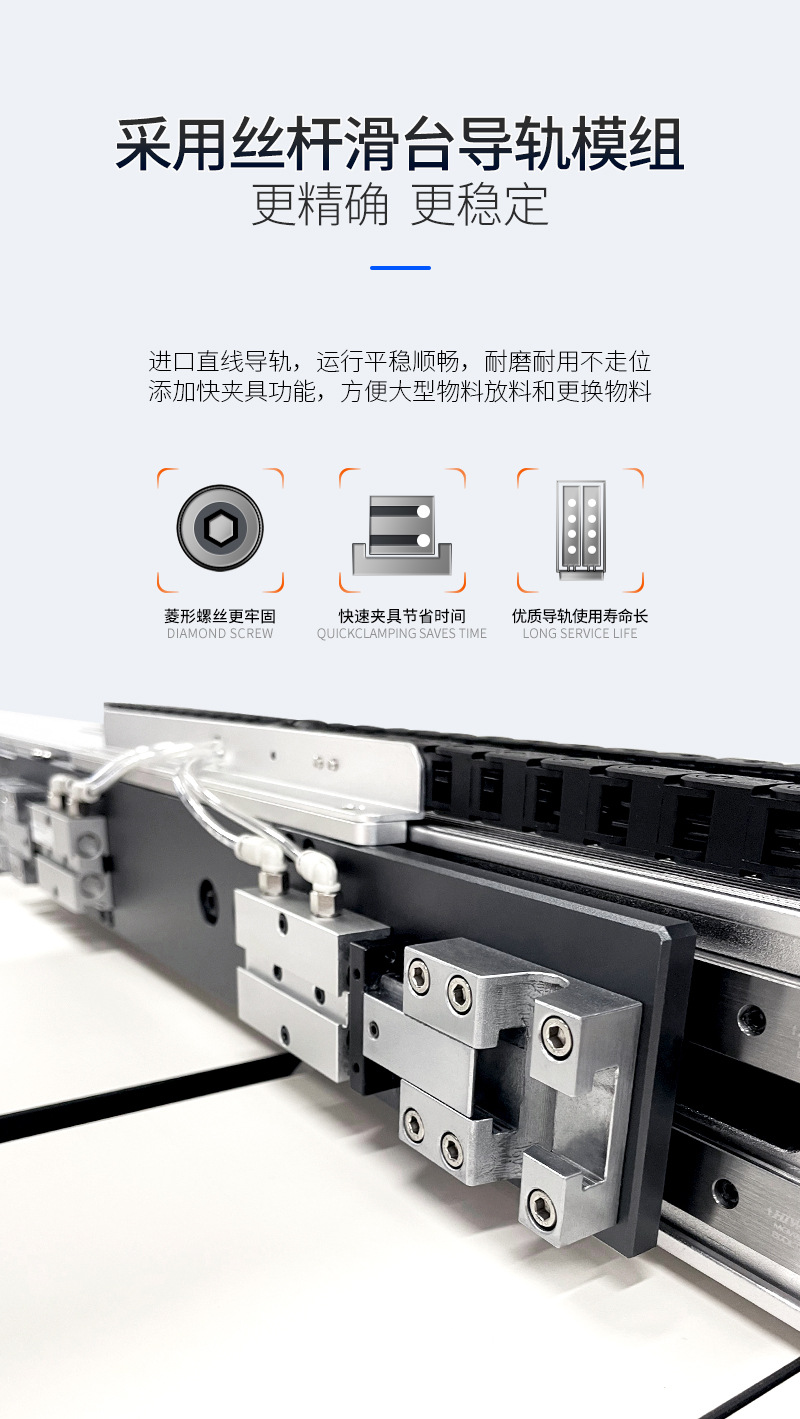 采用丝杆滑台导轨模组
更精确 更稳定

进口直线导轨，运行平稳顺畅，耐磨耐用不走位
添加快夹具功能，方便大型物料放料和更换物料

菱形螺丝更牢固
DIAMOND SCREW

快速夹具节省时间
QUICKCLAMPING SAVES TIME

优质导轨使用寿命长
LONG SERVICE LIFE