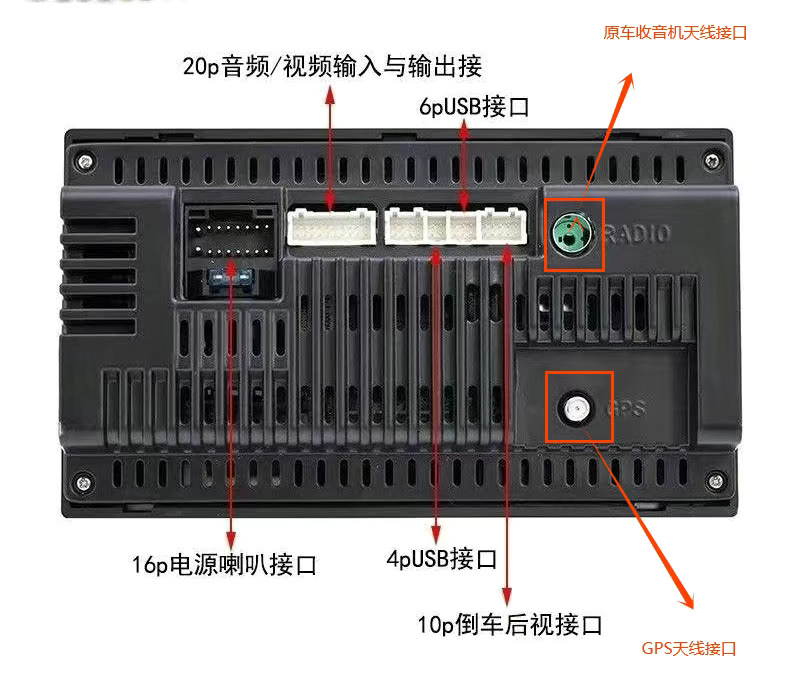 原车收音机天线接口

20p音频/视频输入与输出接

6pUSB接口

RADIO

GPS

16p电源喇叭接口

4pUSB接口

10p倒车后视接口

GPS天线接口