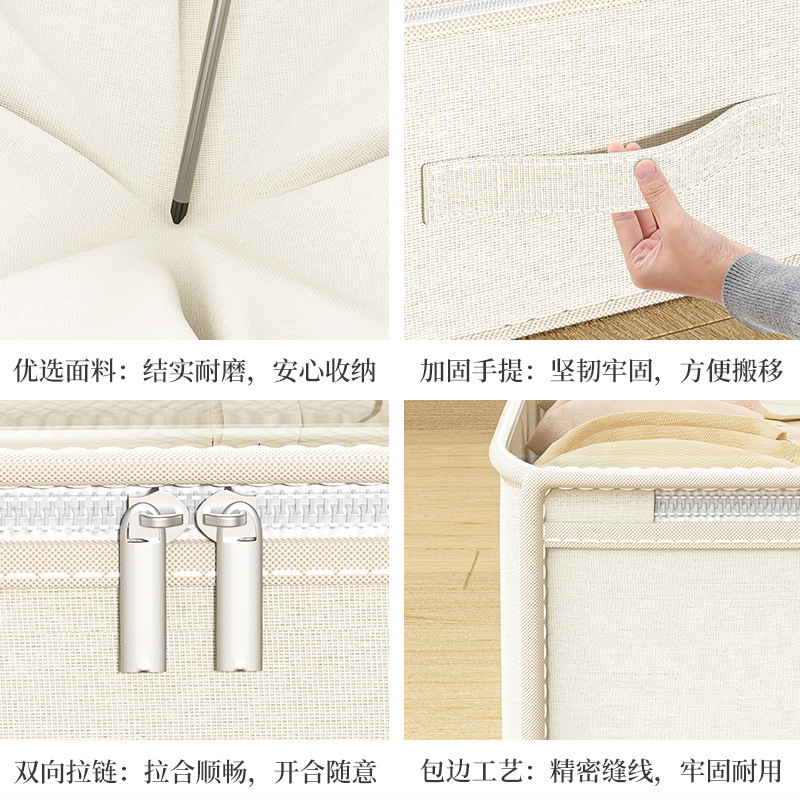 优选面料：结实耐磨，安心收纳

加固手提：坚韧牢固，方便搬移

双向拉链：拉合顺畅，开合随意

包边工艺：精密缝线，牢固耐用