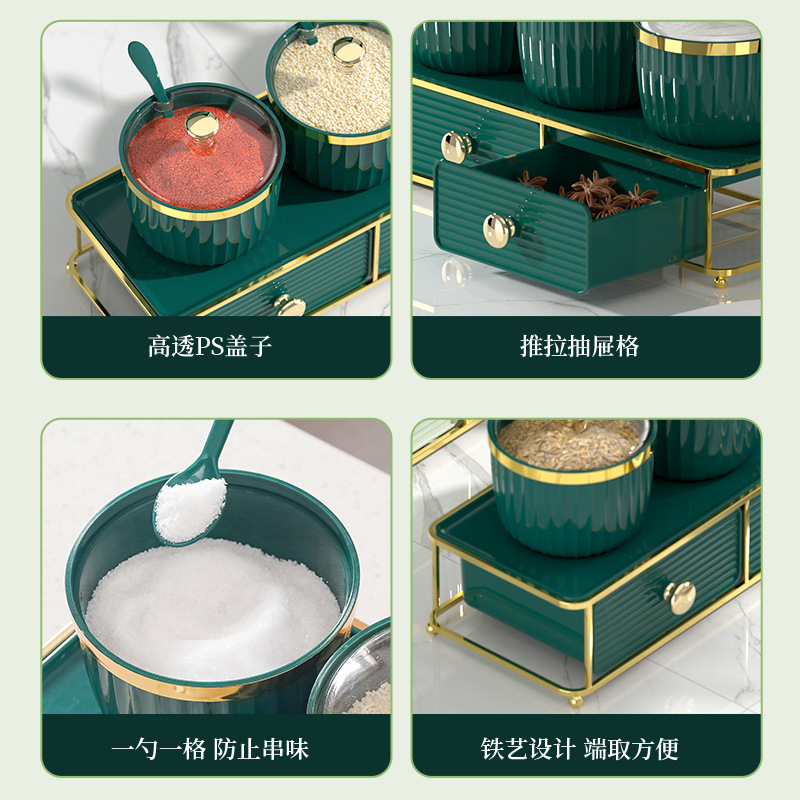 高透PS盖子

推拉抽屉格

一勺一格 防止串味

铁艺设计 端取方便