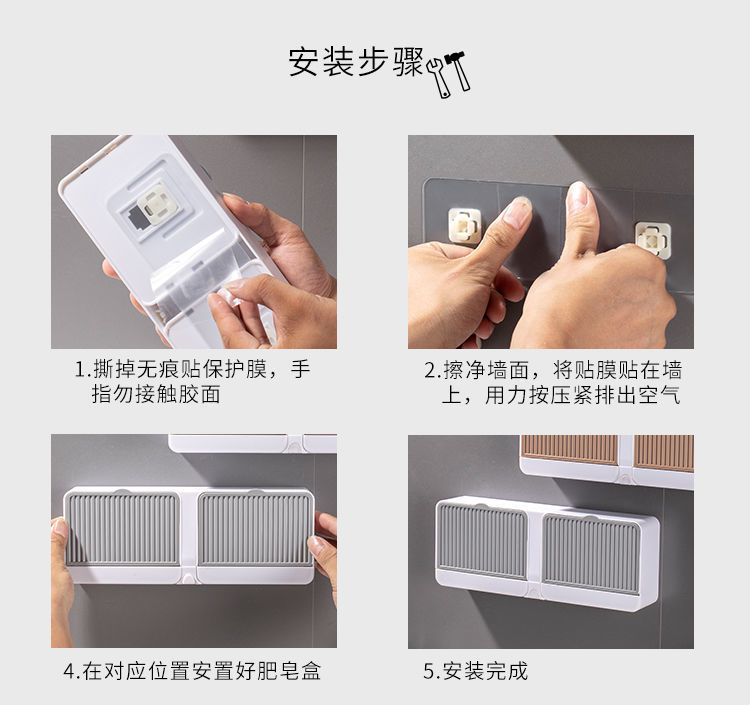 安装步骤

1.撕掉无痕贴保护膜，手指勿接触胶面

2.擦净墙面，将贴膜贴在墙上，用力按压紧排出空气

4.在对应位置安置好肥皂盒

5.安装完成