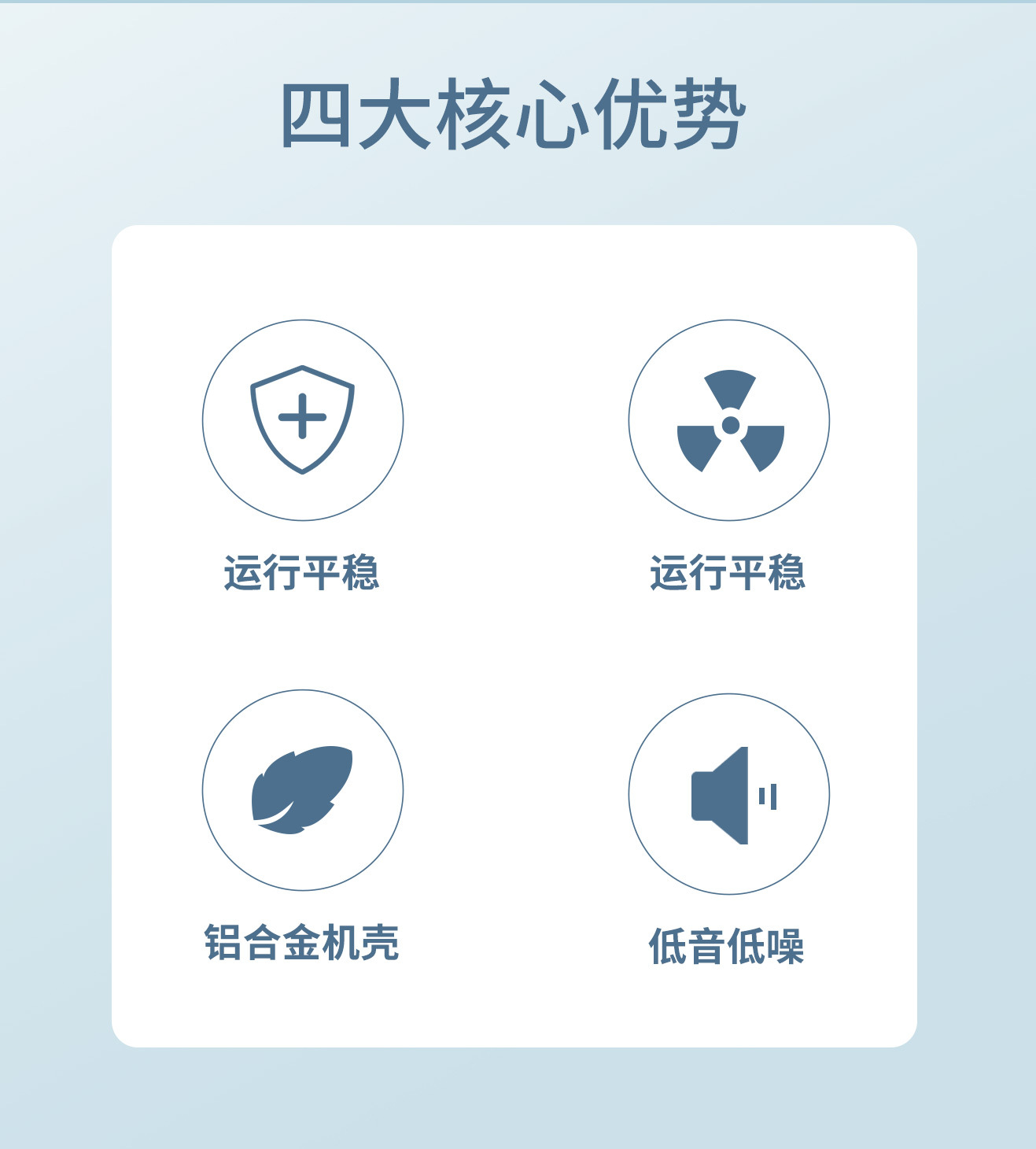 四大核心优势

运行平稳

运行平稳

铝合金机壳

低音低噪