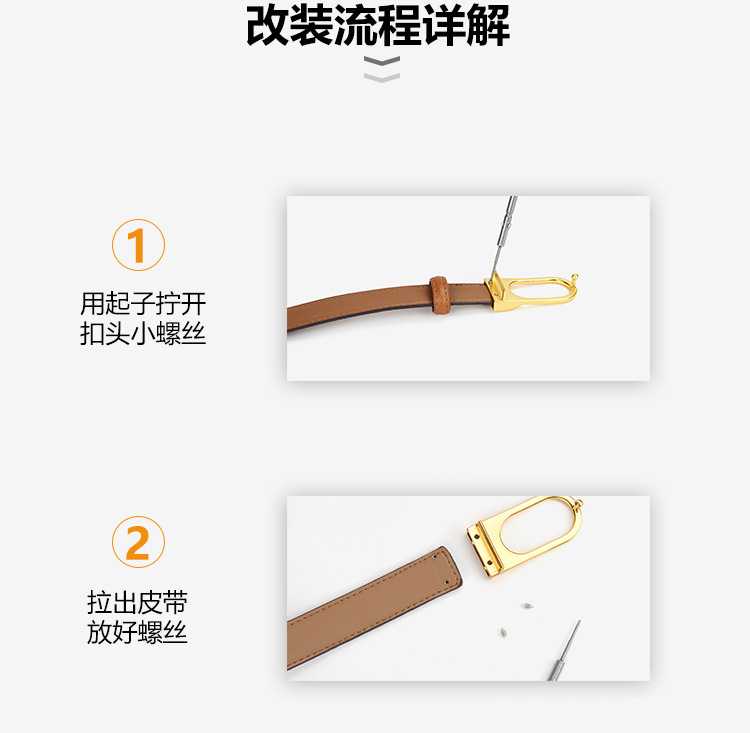 改装流程详解

1

用起子拧开
扣头小螺丝

2

拉出皮带
放好螺丝