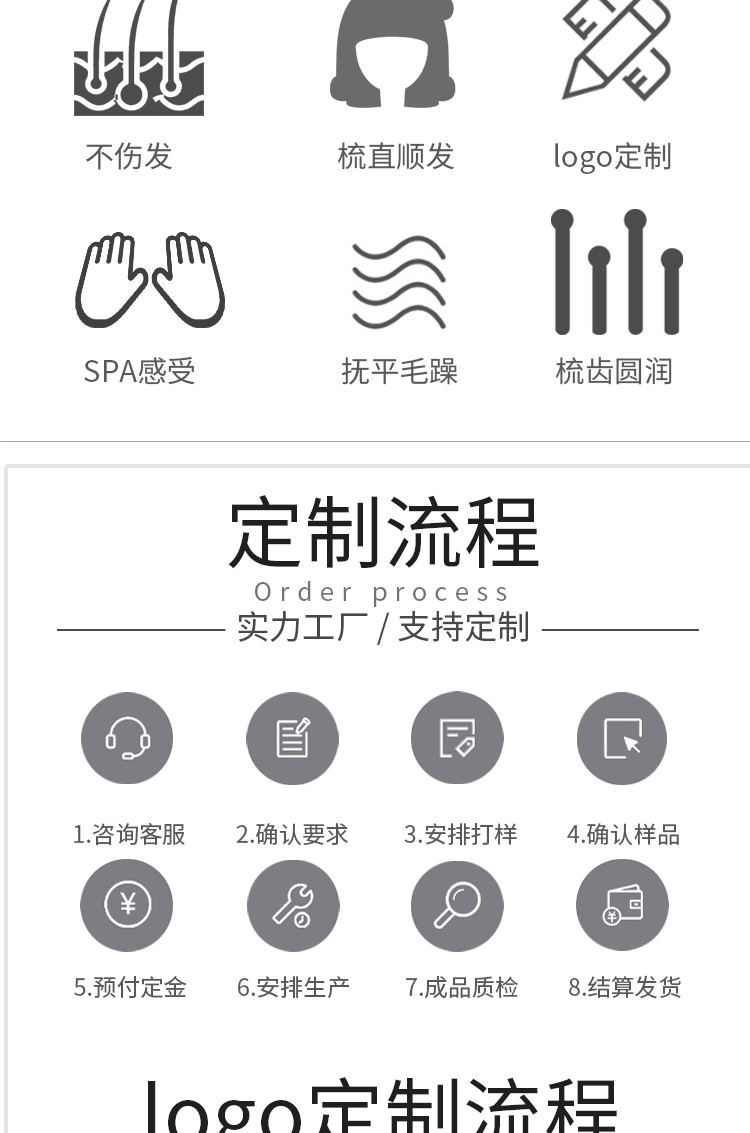 不伤发 梳直顺发 logo定制

SPA感受 抚平毛躁 梳齿圆润

定制流程

Order process

实力工厂 / 支持定制

1.咨询客服 2.确认要求 3.安排打样 4.确认样品

5.预付定金 6.安排生产 7.成品质检 8.结算发货

logo定制流程