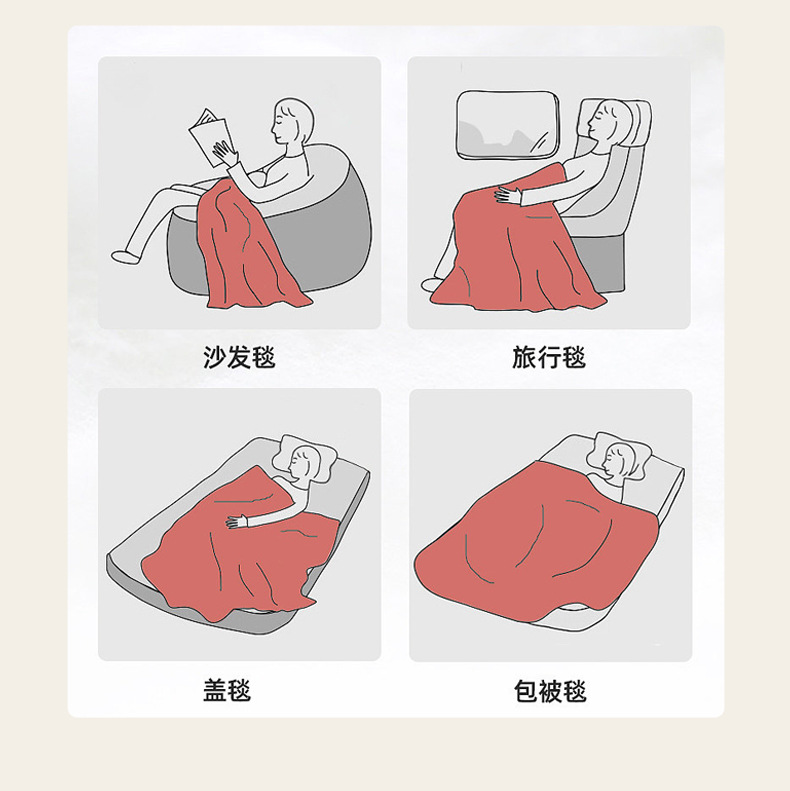 沙发毯

旅行毯

盖毯

包被毯