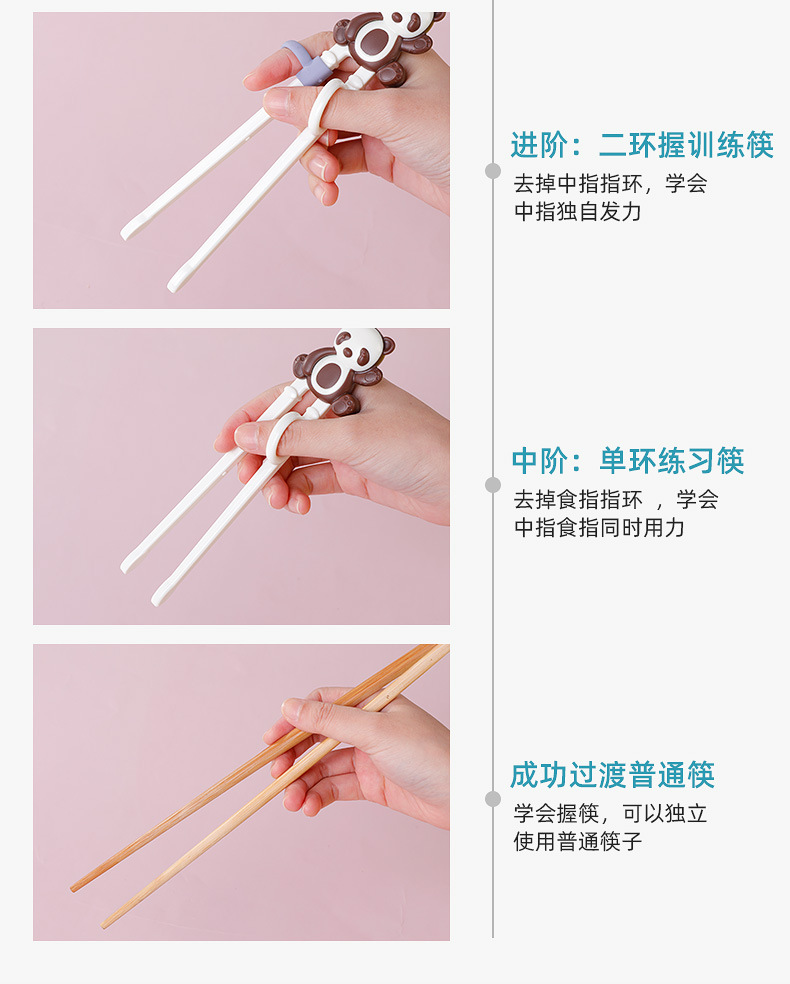 进阶：二环握训练筷

去掉中指指环，学会中指独自发力

中阶：单环练习筷

去掉食指指环 ，学会中指食指同时用力

成功过渡普通筷

学会握筷，可以独立使用普通筷子