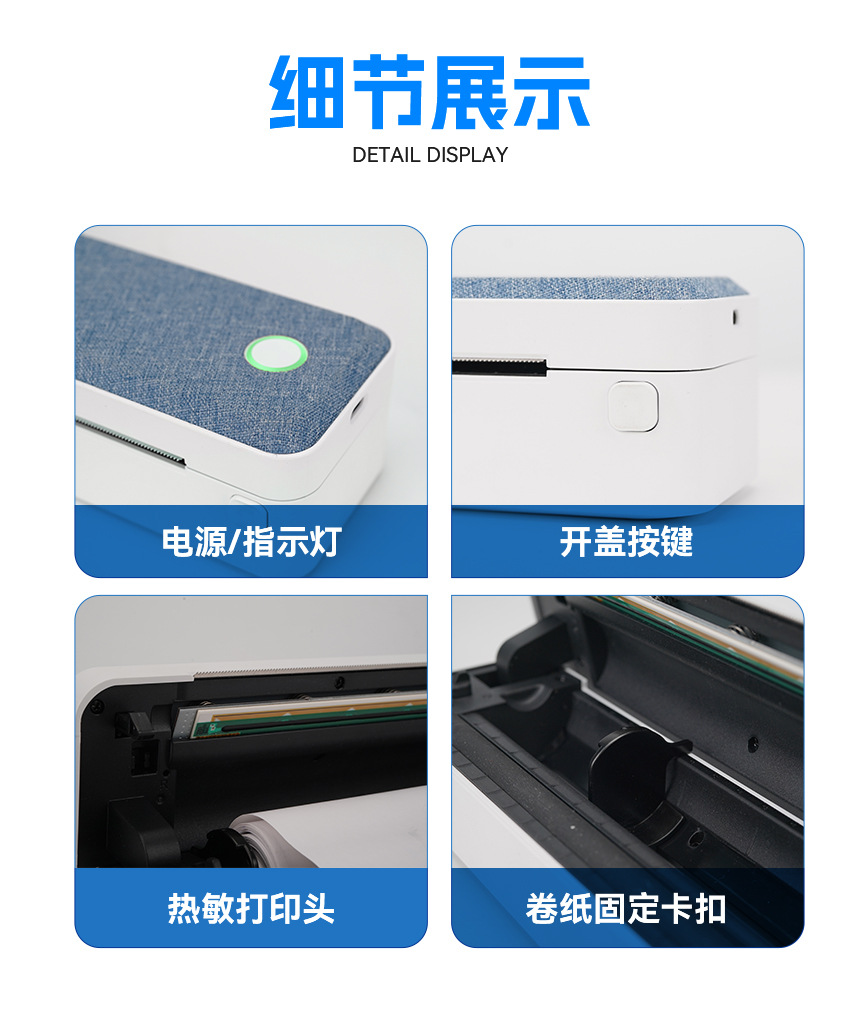 细节展示
DETAIL DISPLAY

电源/指示灯

开盖按键

热敏打印头

卷纸固定卡扣