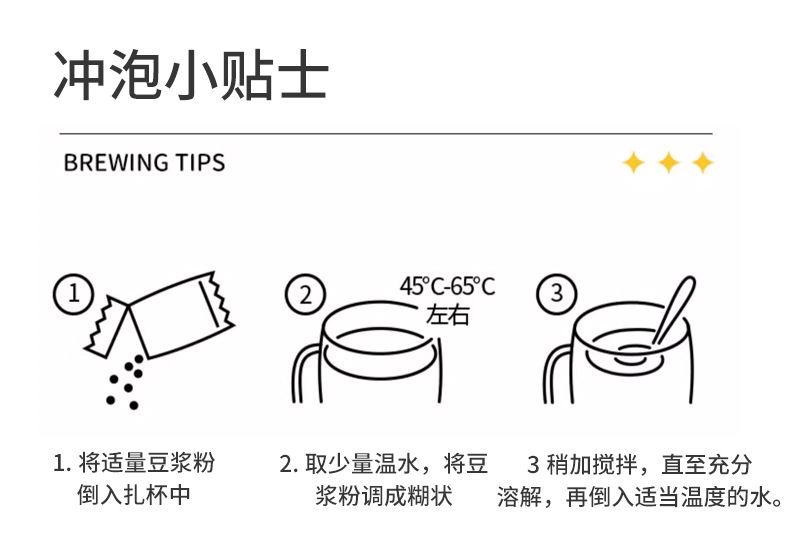 冲泡小贴士

BREWING TIPS

①

②

45°C-65°C
左右

③

1. 将适量豆浆粉倒入扎杯中

2. 取少量温水，将豆浆粉调成糊状

3 稍加搅拌，直至充分溶解，再倒入适当温度的水。