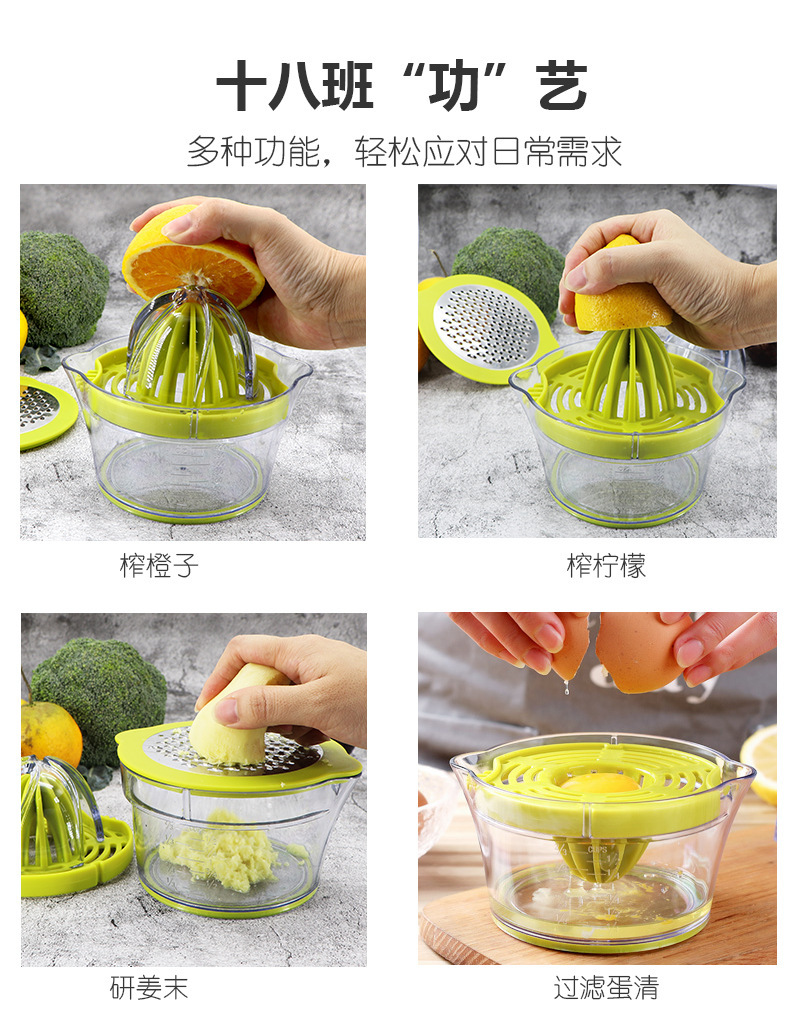 十八班“功”艺

多种功能，轻松应对日常需求

榨橙子

榨柠檬

研姜末

过滤蛋清