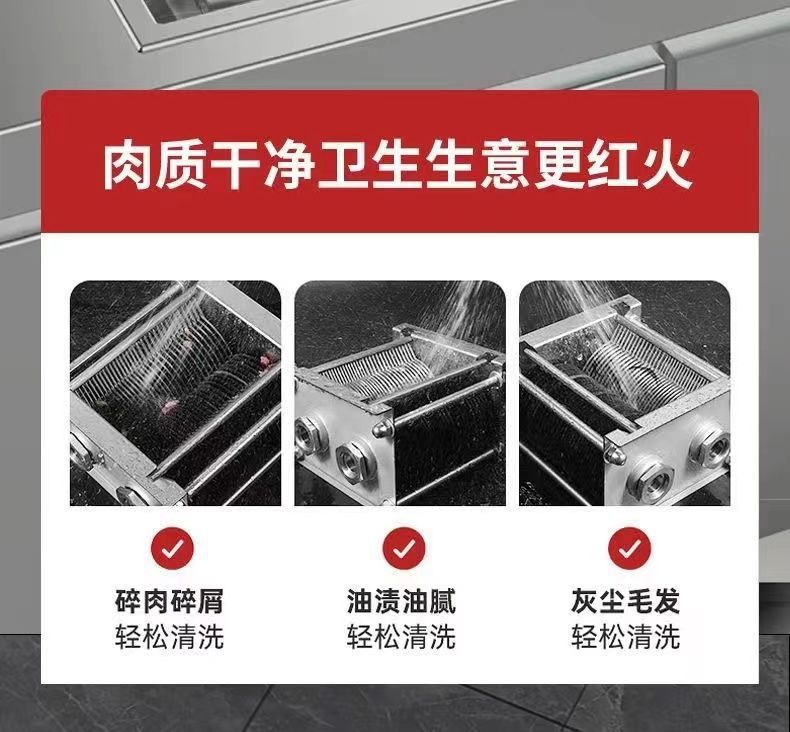 肉质干净卫生生意更红火

碎肉碎屑
轻松清洗

油渍油腻
轻松清洗

灰尘毛发
轻松清洗