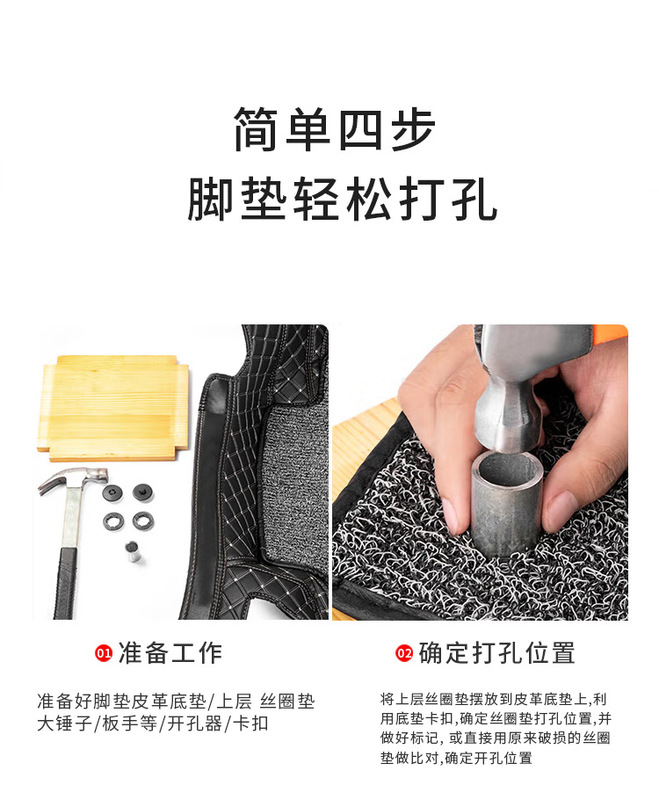 简单四步
脚垫轻松打孔

01 准备工作

准备好脚垫皮革底垫/上层 丝圈垫 大锤子/板手等/开孔器/卡扣

02 确定打孔位置

将上层丝圈垫摆放到皮革底垫上,利用底垫卡扣,确定丝圈垫打孔位置,并做好标记, 或直接用原来破损的丝圈垫做比对,确定开孔位置