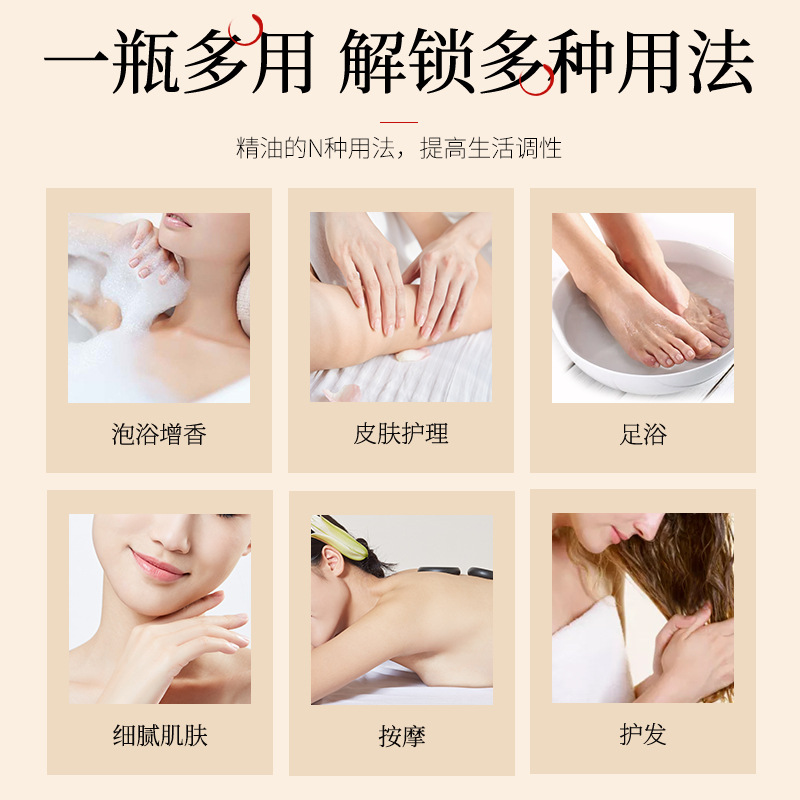 一瓶多用 解锁多种用法

精油的N种用法，提高生活调性

泡浴增香

皮肤护理

足浴

细腻肌肤

按摩

护发