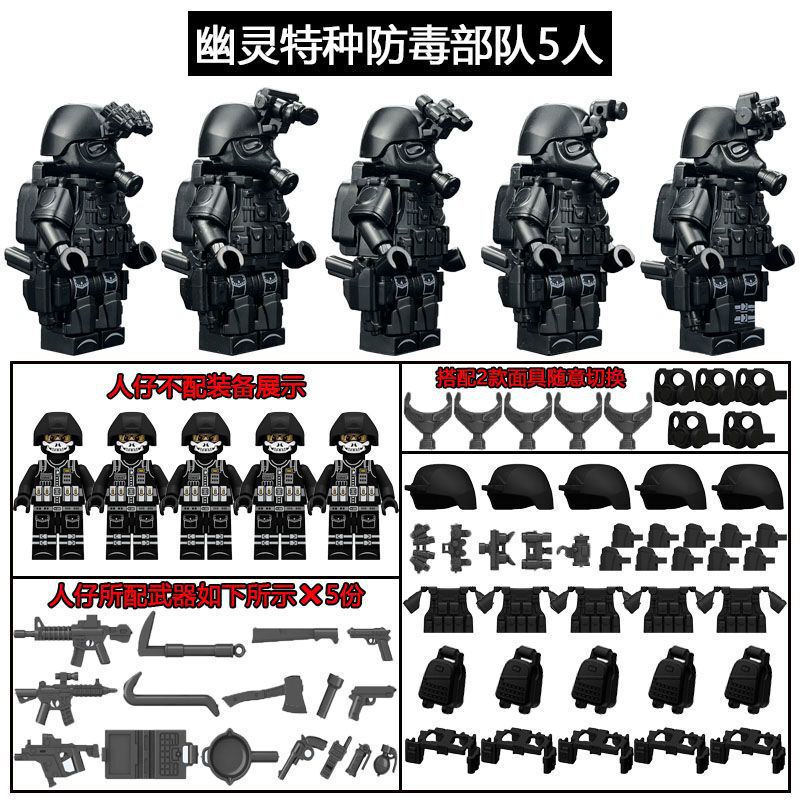 幽灵特种防毒部队5人

人仔不配装备展示

搭配2款面具随意切换

人仔所配武器如下所示✕5份