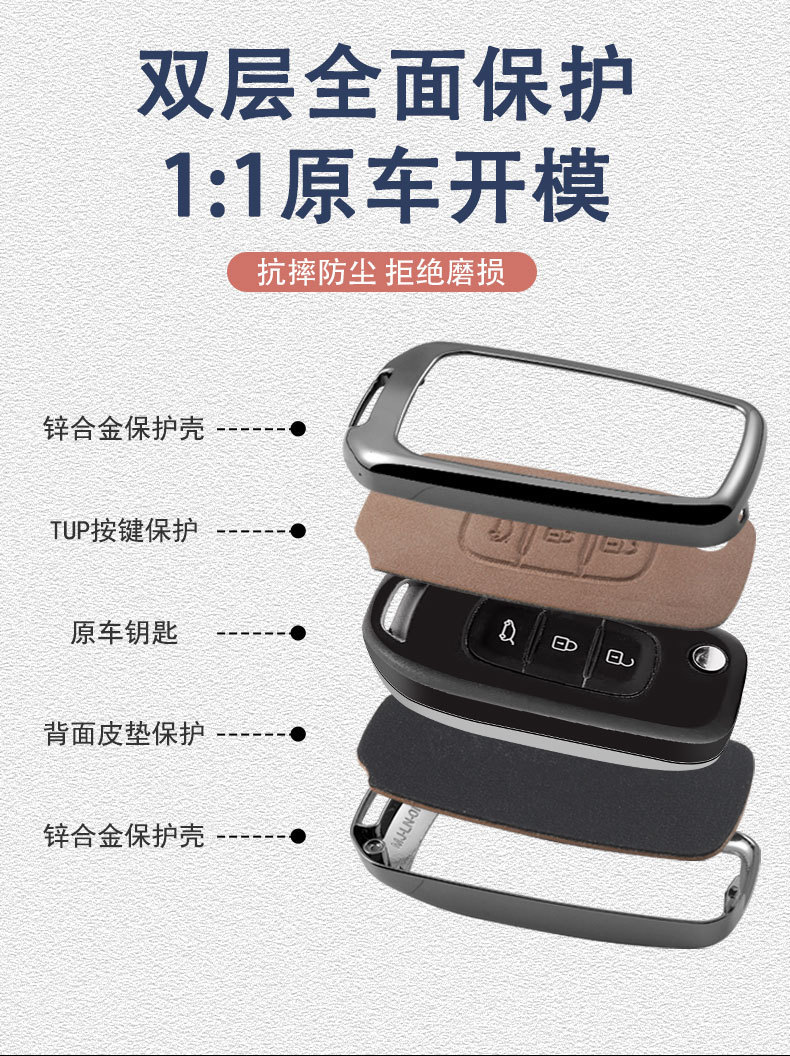 双层全面保护
1:1原车开模

抗摔防尘 拒绝磨损

锌合金保护壳

TUP按键保护

原车钥匙

背面皮垫保护

锌合金保护壳