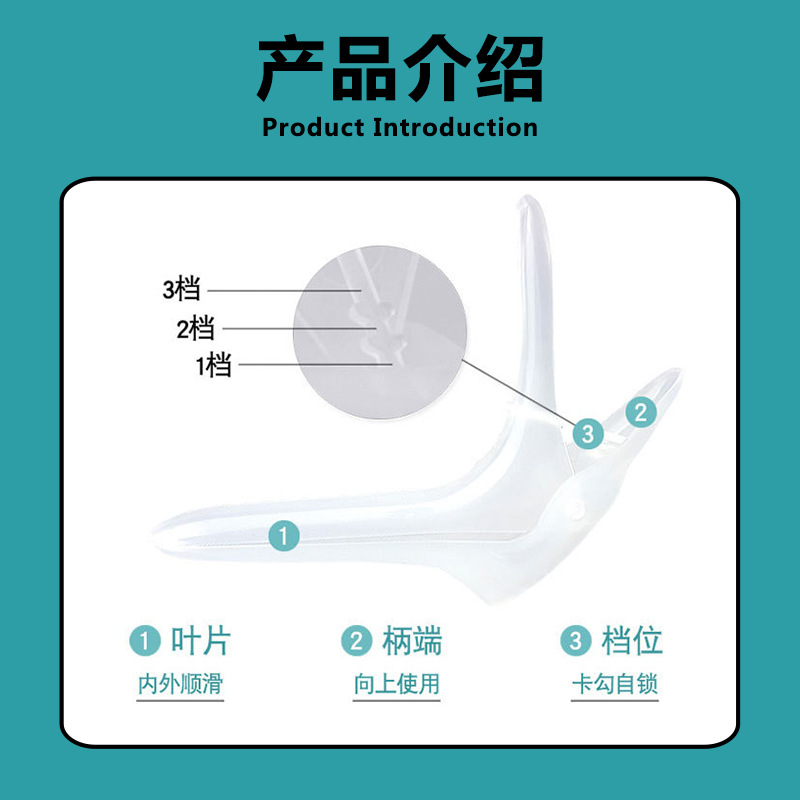 产品介绍
Product Introduction

3档
2档
1档

3
2
1

1 叶片
内外顺滑

2 柄端
向上使用

3 档位
卡勾自锁