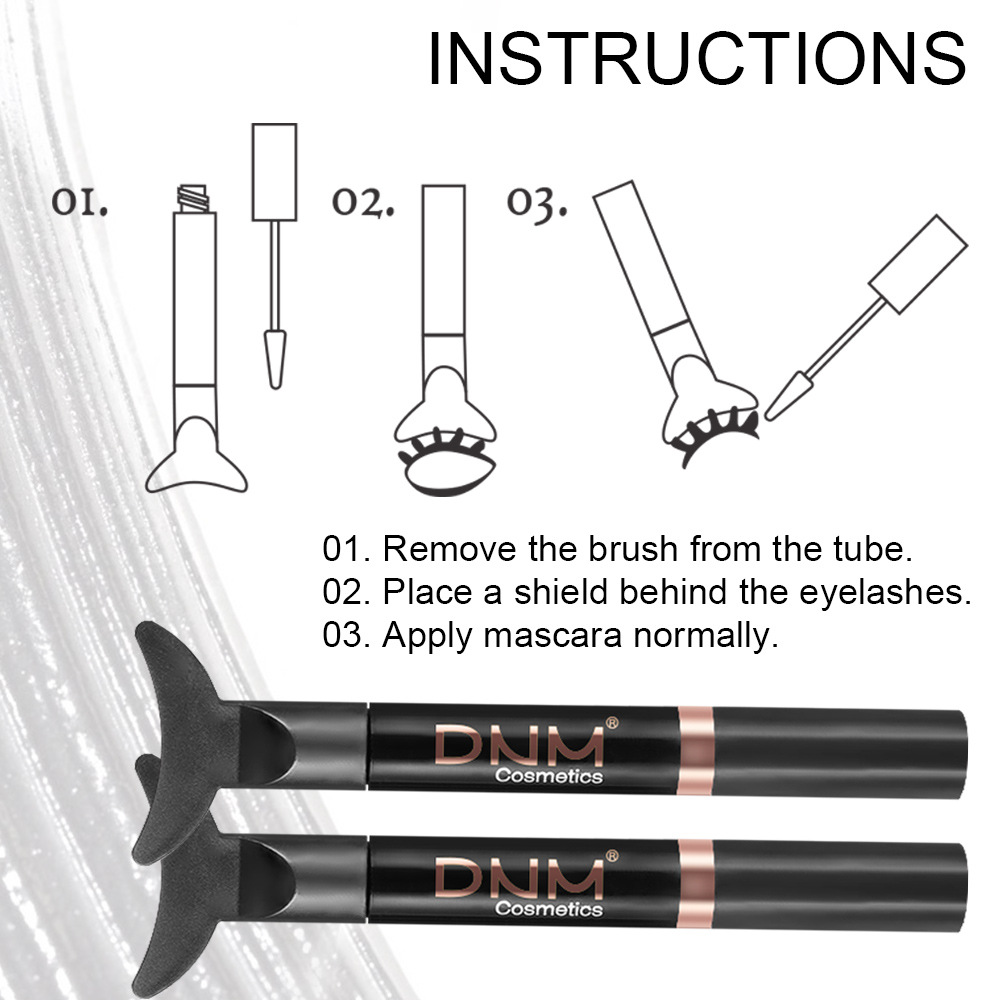 INSTRUCTIONS

01.

02.

03.

01. Remove the brush from the tube.
02. Place a shield behind the eyelashes.
03. Apply mascara normally.

DNM®
Cosmetics

DNM®
Cosmetics