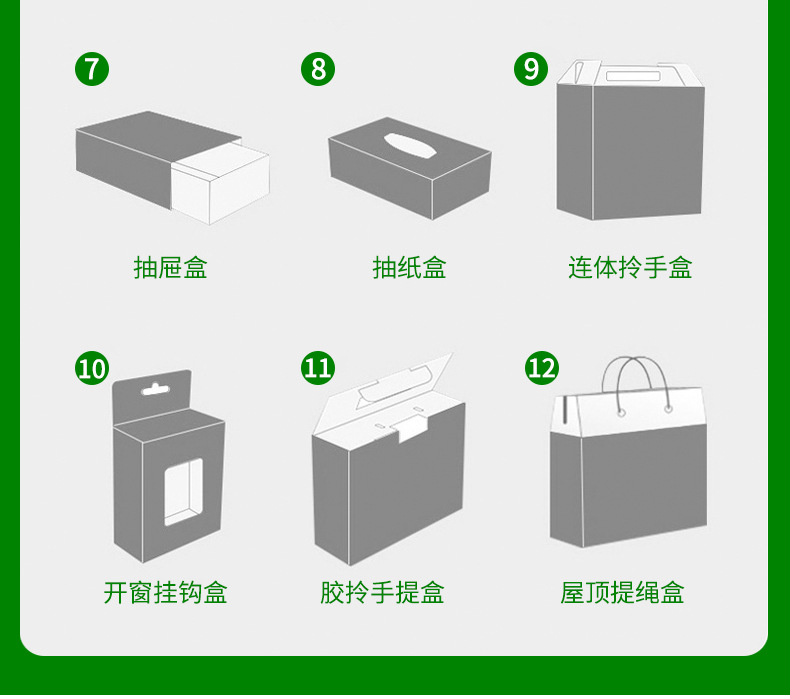 7

抽屉盒

8

抽纸盒

9

连体拎手盒

10

开窗挂钩盒

11

胶拎手提盒

12

屋顶提绳盒