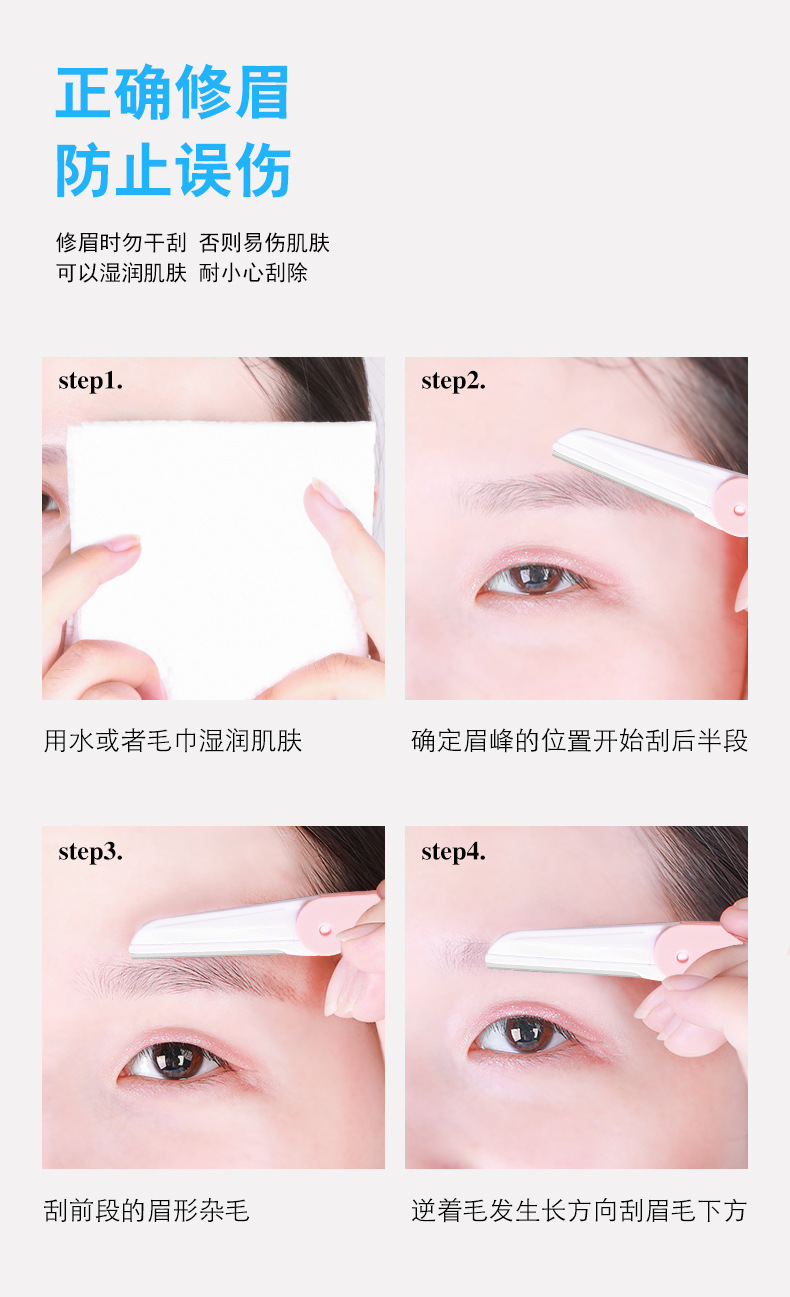 正确修眉
防止误伤

修眉时勿干刮 否则易伤肌肤
可以湿润肌肤 耐小心刮除

step1.

用水或者毛巾湿润肌肤

step2.

确定眉峰的位置开始刮后半段

step3.

刮前段的眉形杂毛

step4.

逆着毛发生长方向刮眉毛下方