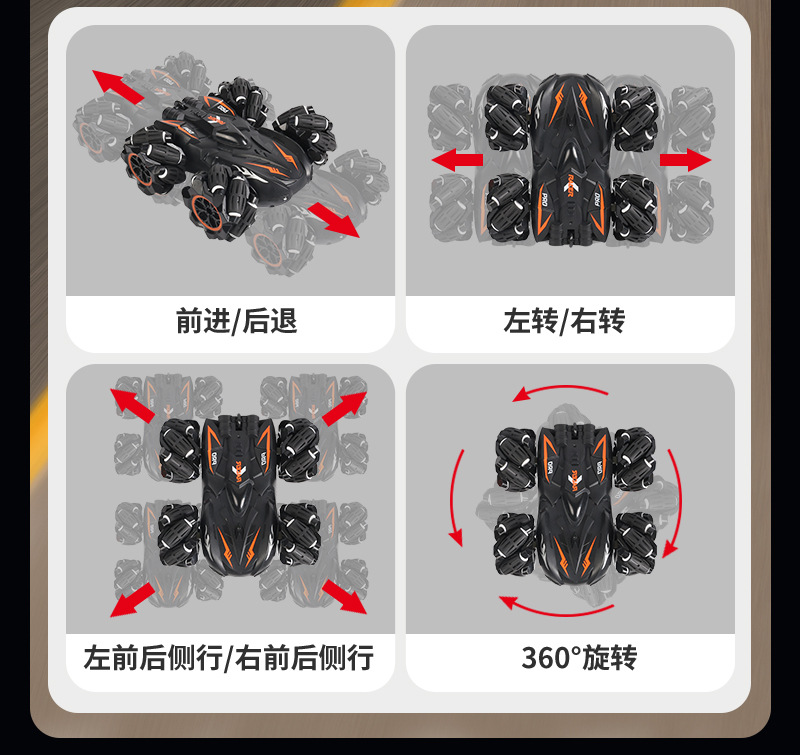 前进/后退

左转/右转

左前后侧行/右前后侧行

360°旋转