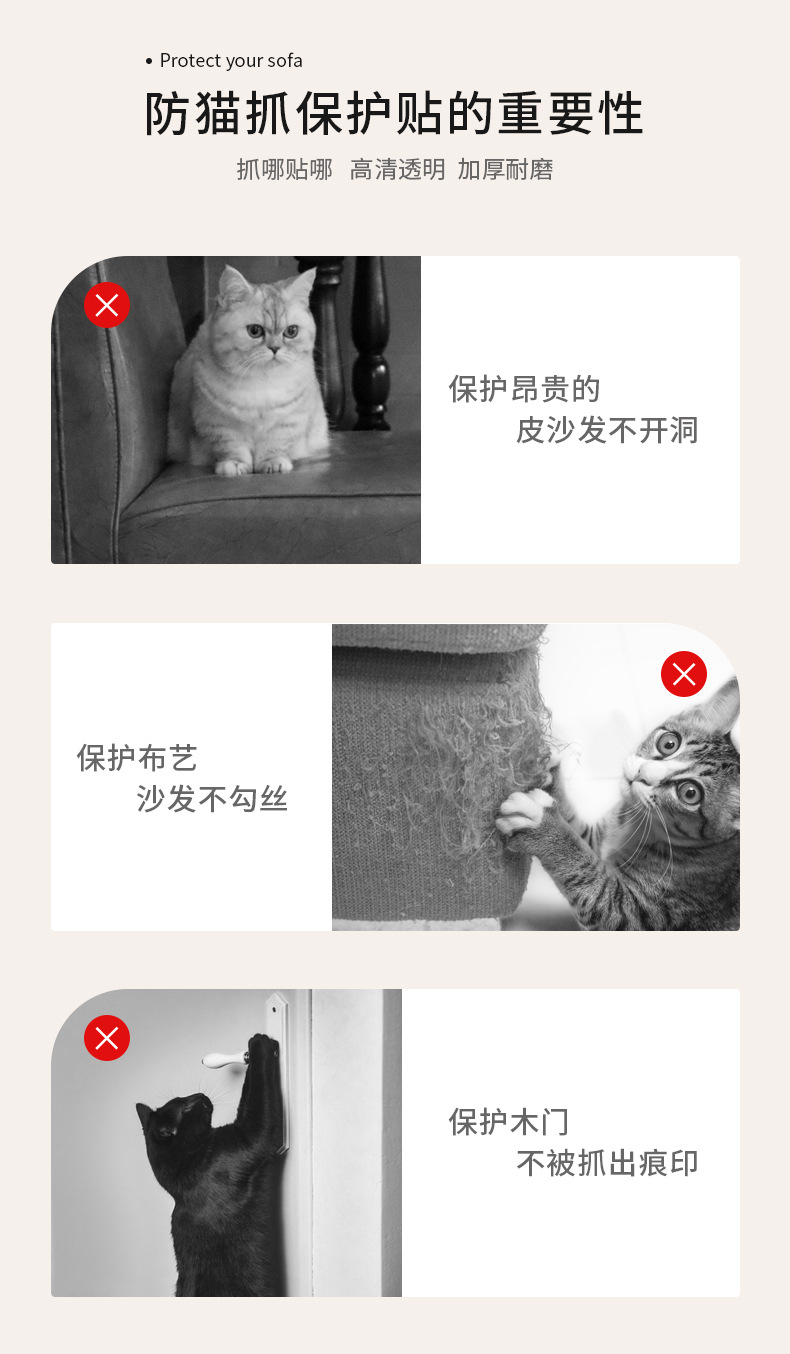 • Protect your sofa
防猫抓保护贴的重要性
抓哪贴哪 高清透明 加厚耐磨

保护昂贵的
皮沙发不开洞

保护布艺
沙发不勾丝

保护木门
不被抓出痕印