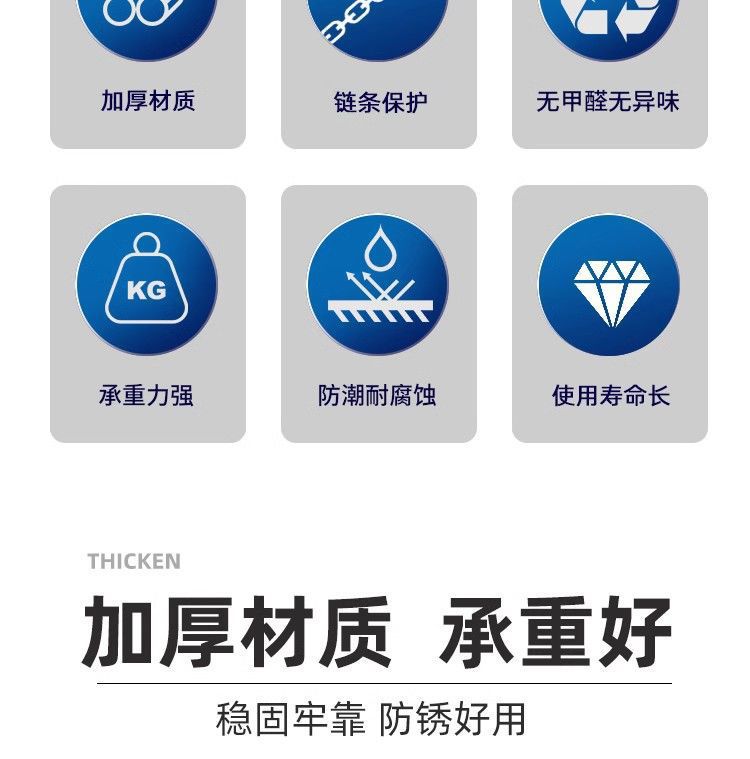 加厚材质

链条保护

无甲醛无异味

KG

承重力强

防潮耐腐蚀

使用寿命长

THICKEN

加厚材质 承重好

稳固牢靠 防锈好用