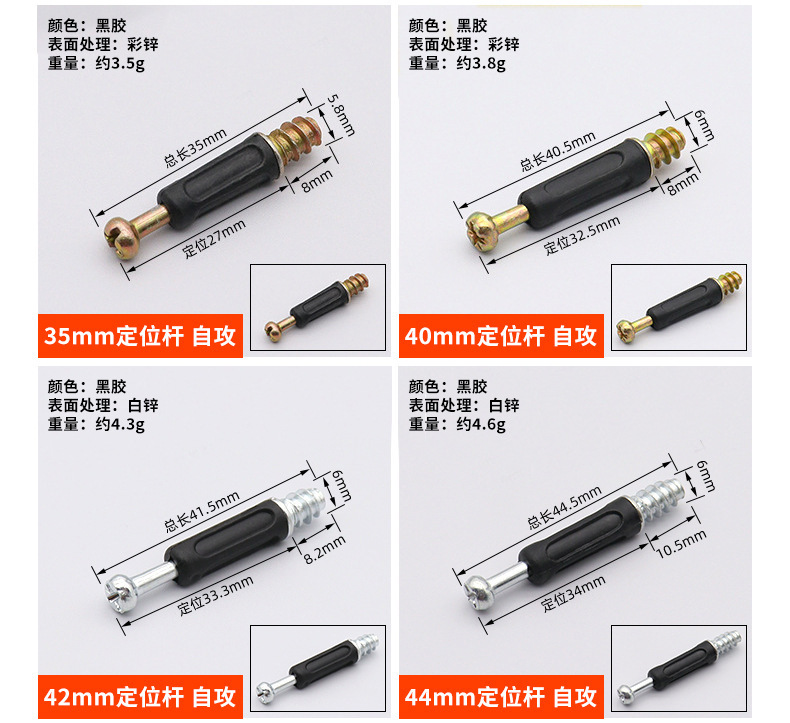 颜色：黑胶
表面处理：彩锌
重量：约3.5g

总长35mm
5.8mm
8mm
定位27mm

35mm定位杆 自攻

颜色：黑胶
表面处理：彩锌
重量：约3.8g

总长40.5mm
6mm
8mm
定位32.5mm

40mm定位杆 自攻

颜色：黑胶
表面处理：白锌
重量：约4.3g

总长41.5mm
6mm
8.2mm
定位33.3mm

42mm定位杆 自攻

颜色：黑胶
表面处理：白锌
重量：约4.6g

总长44.5mm
6mm
10.5mm
定位34mm

44mm定位杆 自攻