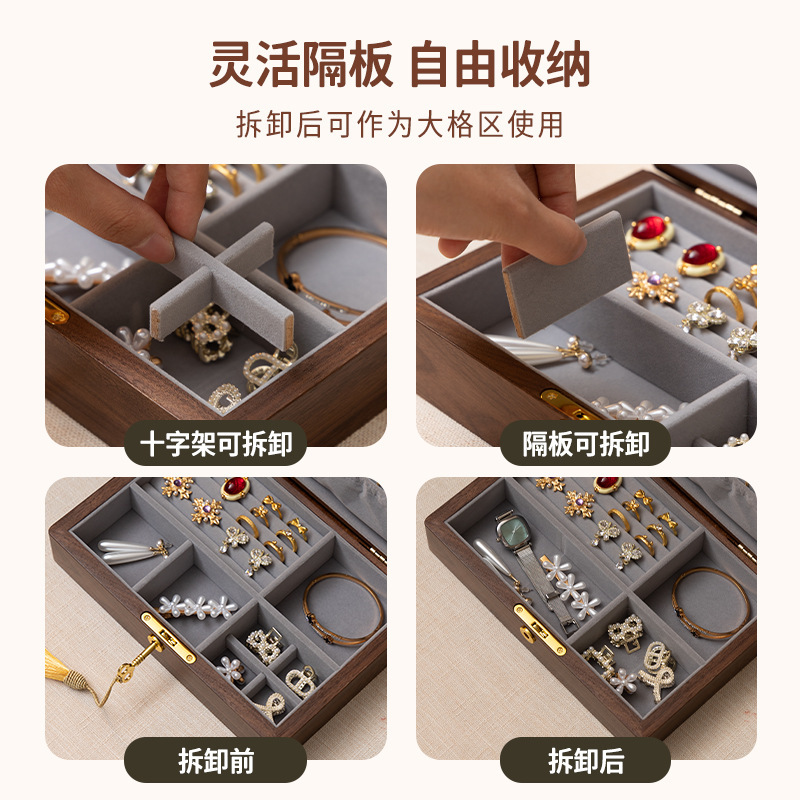 灵活隔板 自由收纳

拆卸后可作为大格区使用

十字架可拆卸

隔板可拆卸

拆卸前

拆卸后