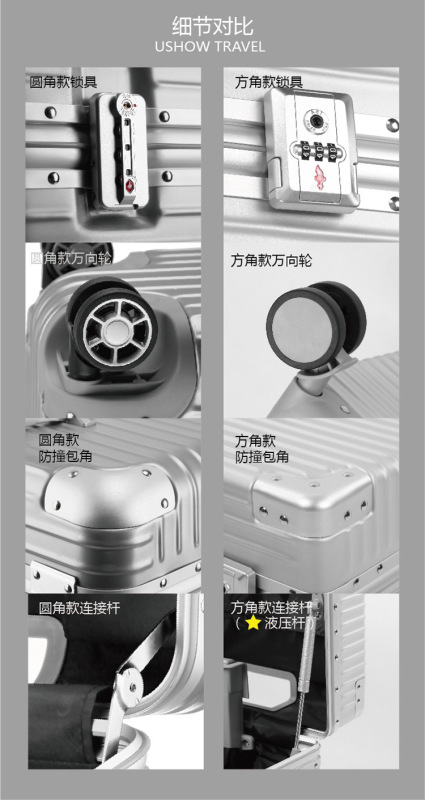 细节对比
USHOW TRAVEL

圆角款锁具

方角款锁具

圆角款万向轮

方角款万向轮

圆角款
防撞包角

方角款
防撞包角

圆角款连接杆

方角款连接杆
（★液压杆）