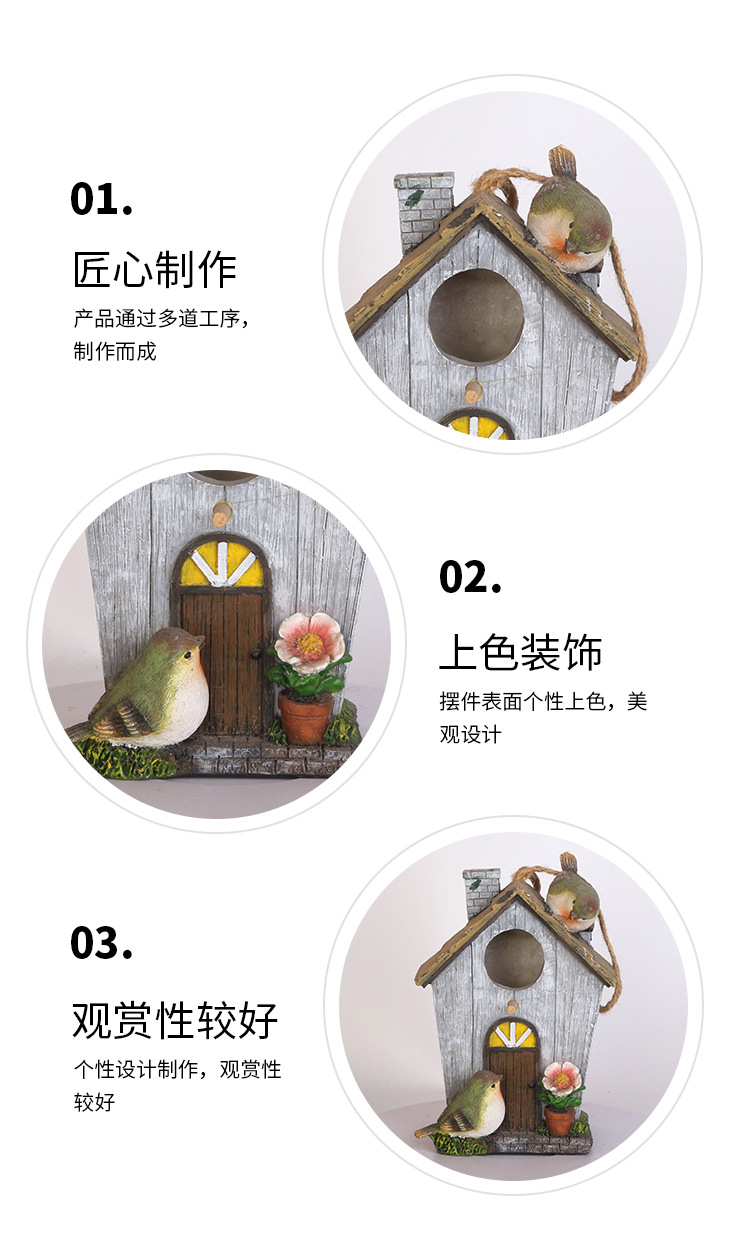 01.

匠心制作

产品通过多道工序，制作而成

02.

上色装饰

摆件表面个性上色，美观设计

03.

观赏性较好

个性设计制作，观赏性较好