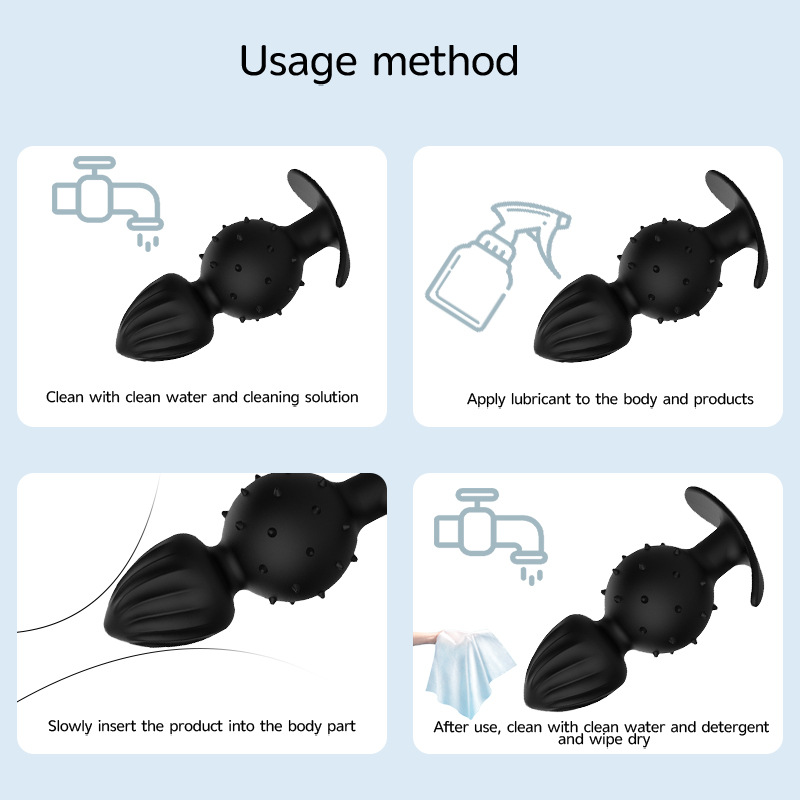 Usage method

Clean with clean water and cleaning solution

Apply lubricant to the body and products

Slowly insert the product into the body part

After use, clean with clean water and detergent and wipe dry