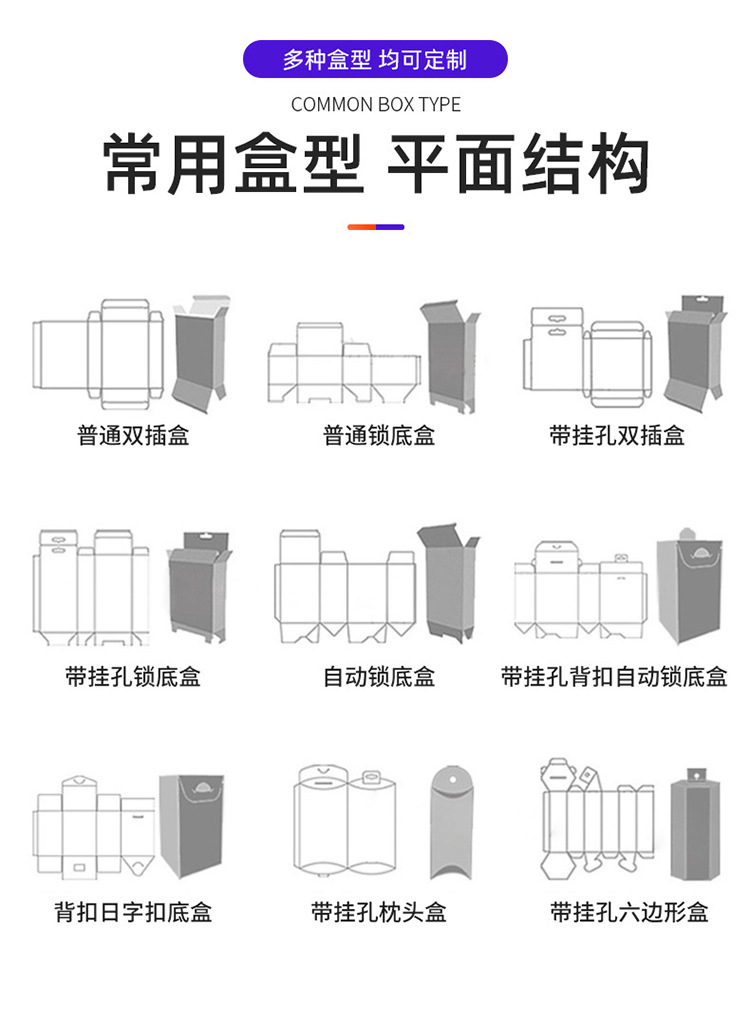 多种盒型 均可定制

COMMON BOX TYPE

常用盒型 平面结构

普通双插盒

普通锁底盒

带挂孔双插盒

带挂孔锁底盒

自动锁底盒

带挂孔背扣自动锁底盒

背扣日字扣底盒

带挂孔枕头盒

带挂孔六边形盒