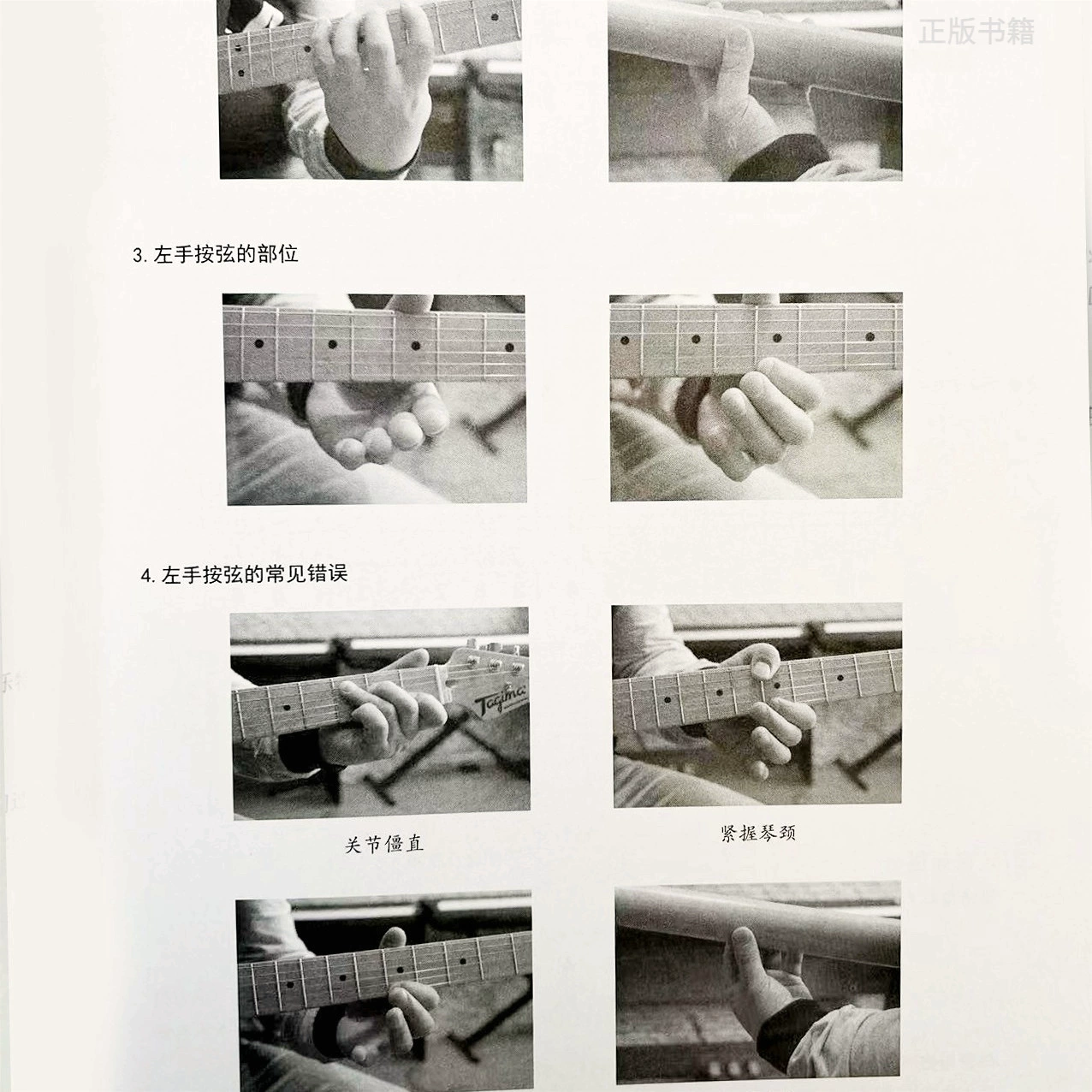 正版书籍

3. 左手按弦的部位

4. 左手按弦的常见错误

Tagima

关节僵直

紧握琴颈