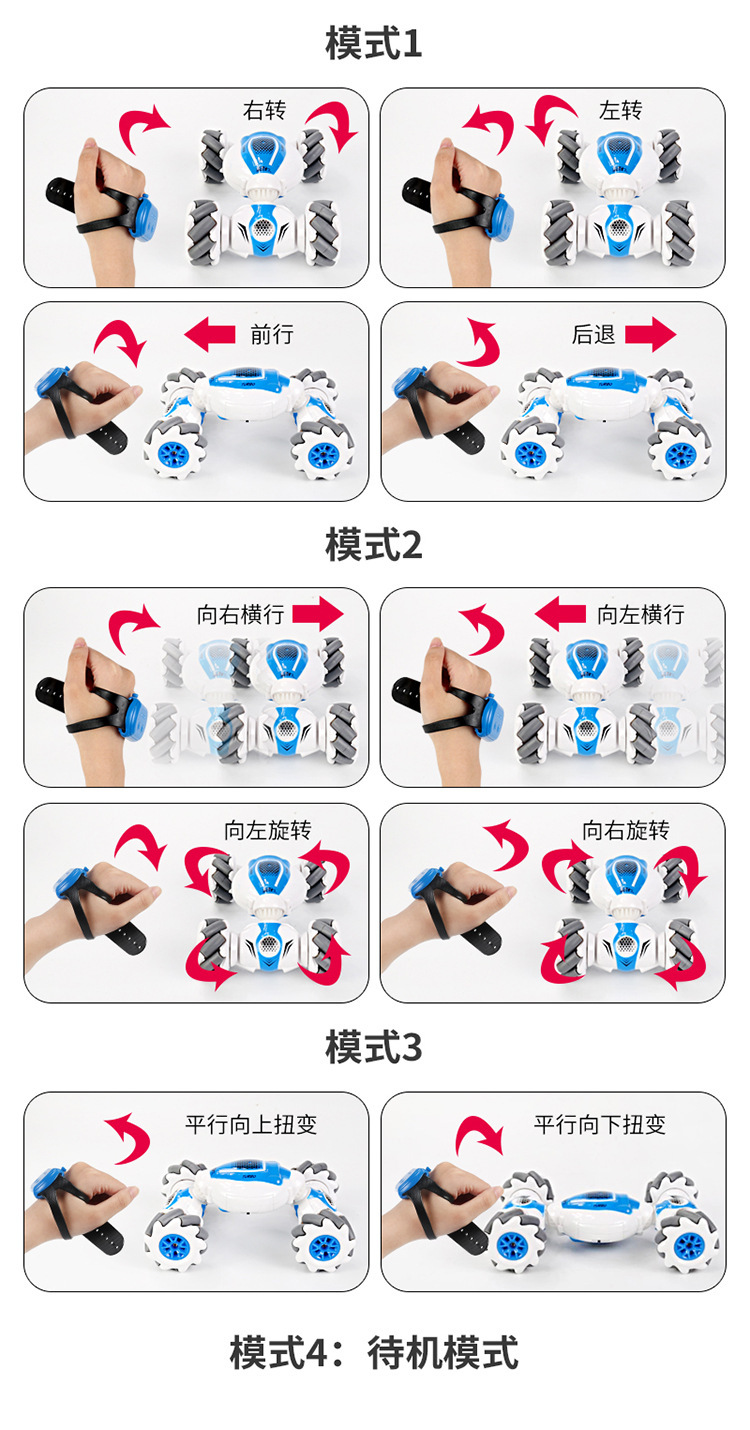 模式1

右转

左转

前行

后退

模式2

向右横行

向左横行

向左旋转

向右旋转

模式3

平行向上扭变

平行向下扭变

模式4：待机模式