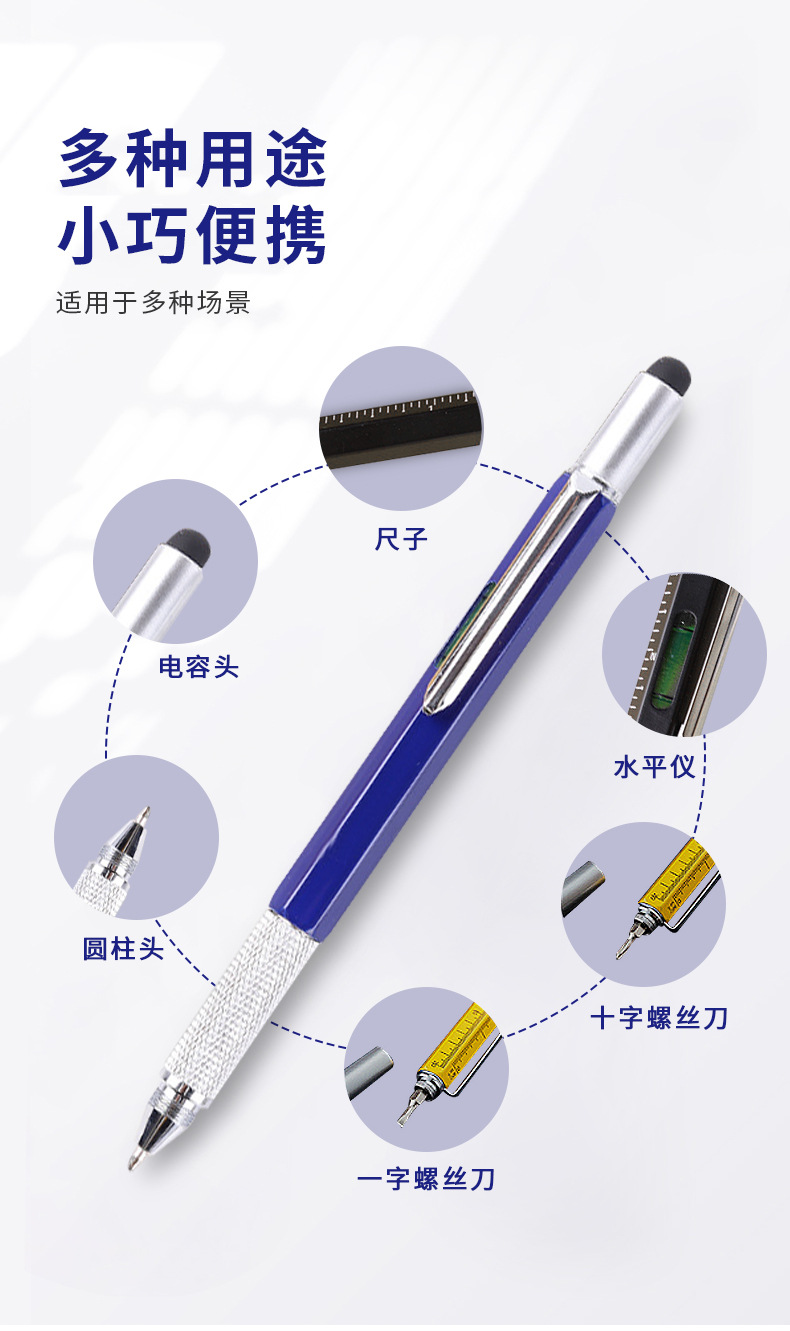 多种用途
小巧便携

适用于多种场景

尺子

电容头

水平仪

圆柱头

十字螺丝刀

一字螺丝刀