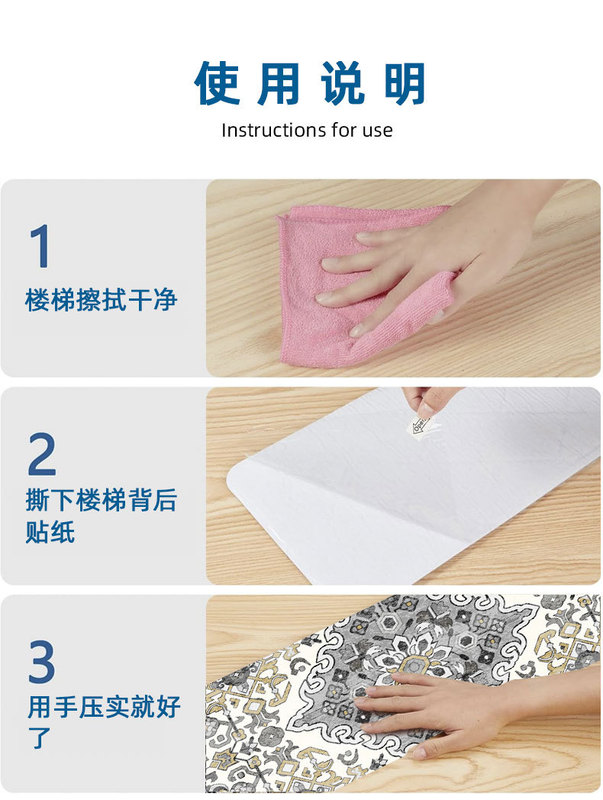 使用说明
Instructions for use

1
楼梯擦拭干净

2
撕下楼梯背后贴纸

3
用手压实就好了