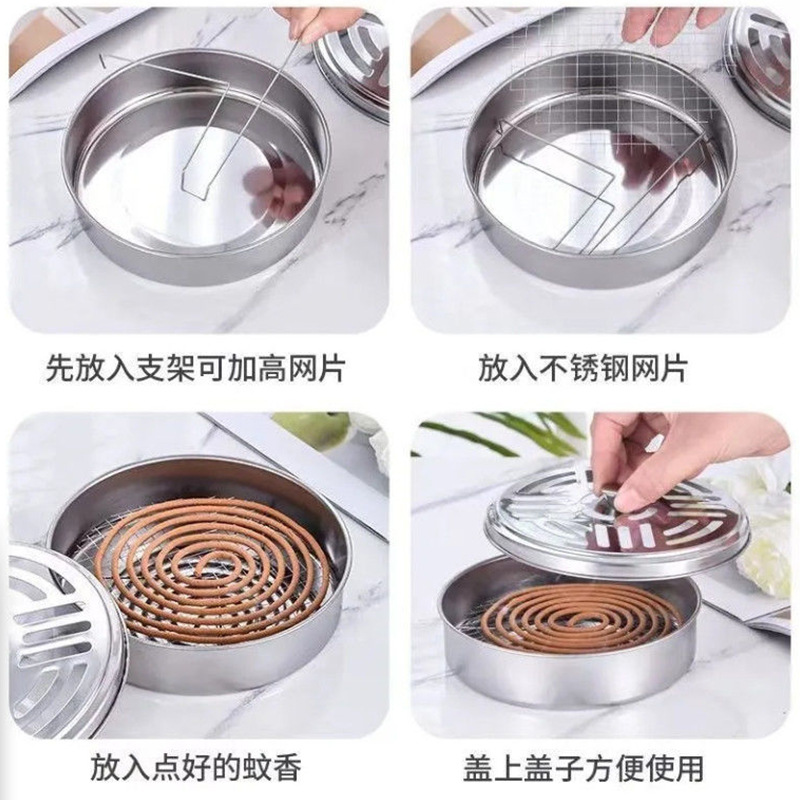 先放入支架可加高网片

放入不锈钢网片

放入点好的蚊香

盖上盖子方便使用