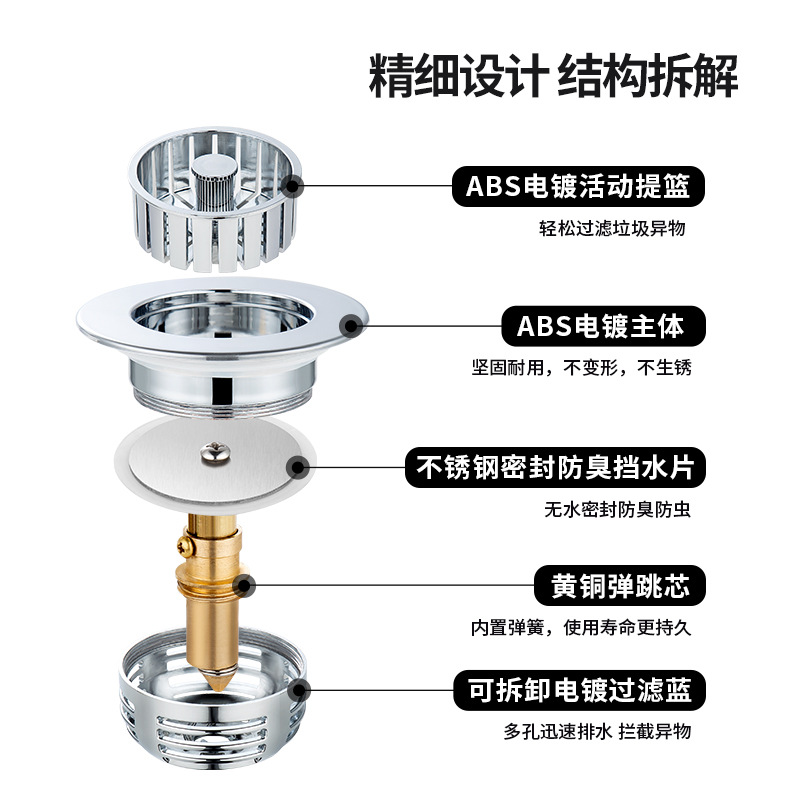 精细设计 结构拆解

ABS电镀活动提篮

轻松过滤垃圾异物

ABS电镀主体

坚固耐用，不变形，不生锈

不锈钢密封防臭挡水片

无水密封防臭防虫

黄铜弹跳芯

内置弹簧，使用寿命更持久

可拆卸电镀过滤蓝

多孔迅速排水 拦截异物