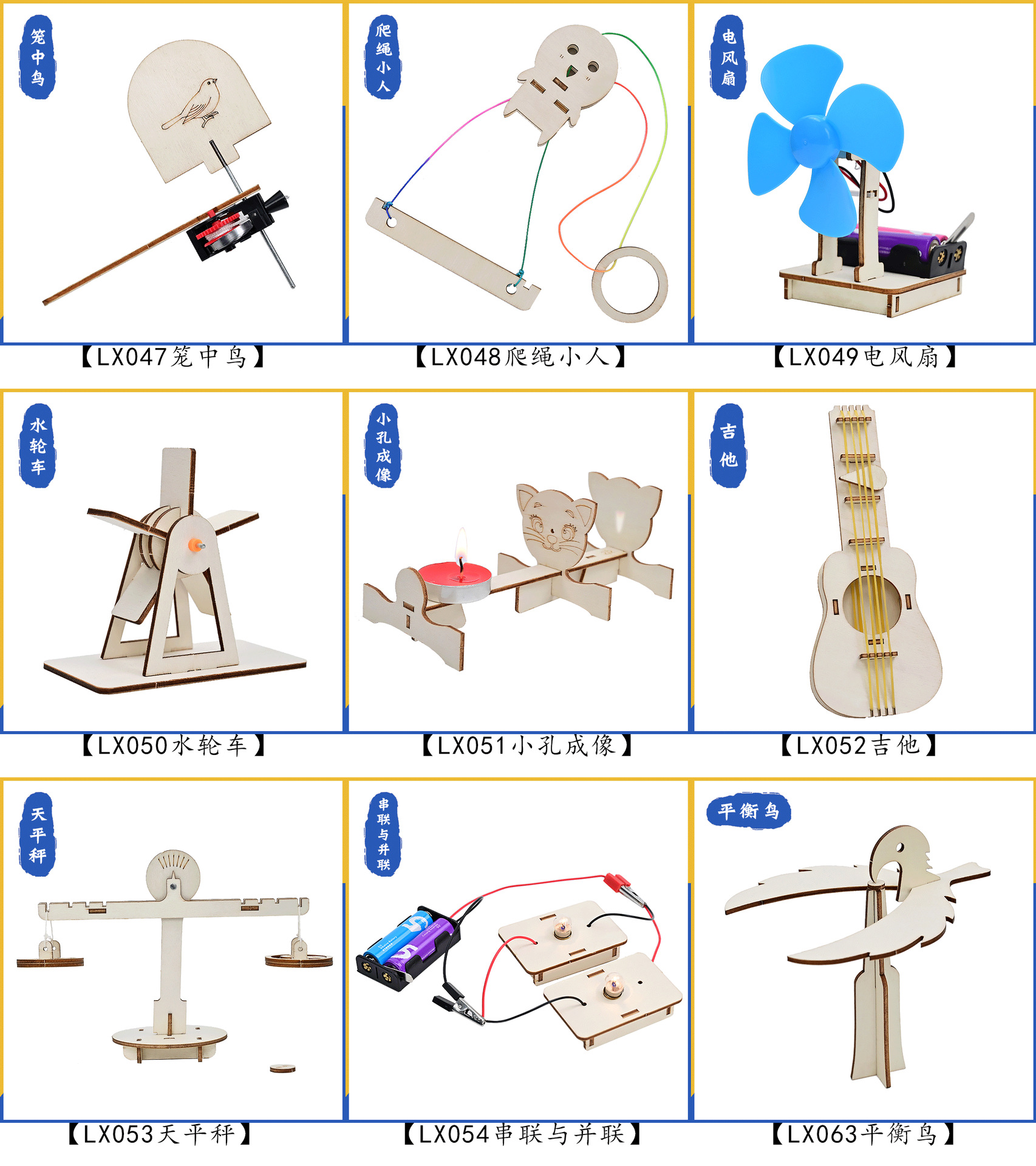 笼中鸟

【LX047笼中鸟】

爬绳小人

【LX048爬绳小人】

电风扇

【LX049电风扇】

水轮车

【LX050水轮车】

小孔成像

【LX051小孔成像】

吉他

【LX052吉他】

天平秤

【LX053天平秤】

串联与并联

【LX054串联与并联】

平衡鸟

【LX063平衡鸟】