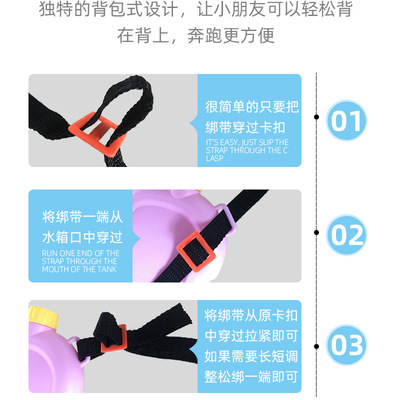 独特的背包式设计，让小朋友可以轻松背在背上，奔跑更方便

很简单的只要把绑带穿过卡扣

IT'S EASY. JUST SLIP THE STRAP THROUGH THE C LASP

01

将绑带一端从水箱口中穿过

RUN ONE END OF THE STRAP THROUGH THE MOUTH OF THE TANK

02

将绑带从原卡扣中穿过拉紧即可如果需要长短调整松绑一端即可

03