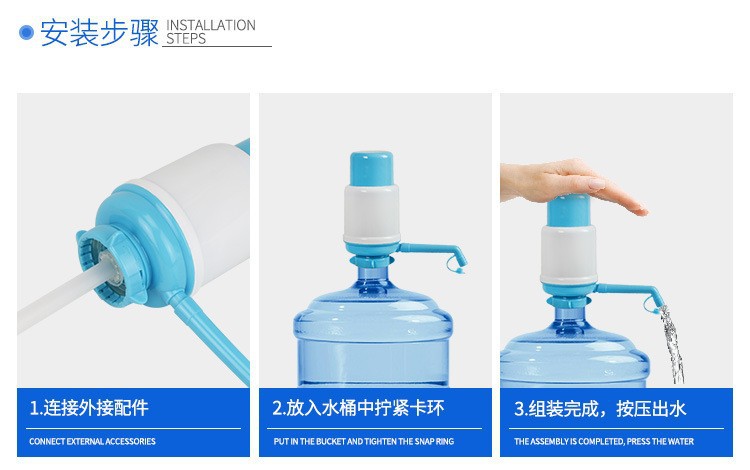 安装步骤 INSTALLATION STEPS

1.连接外接配件

CONNECT EXTERNAL ACCESSORIES

2.放入水桶中拧紧卡环

PUT IN THE BUCKET AND TIGHTEN THE SNAP RING

3.组装完成，按压出水

THE ASSEMBLY IS COMPLETED, PRESS THE WATER