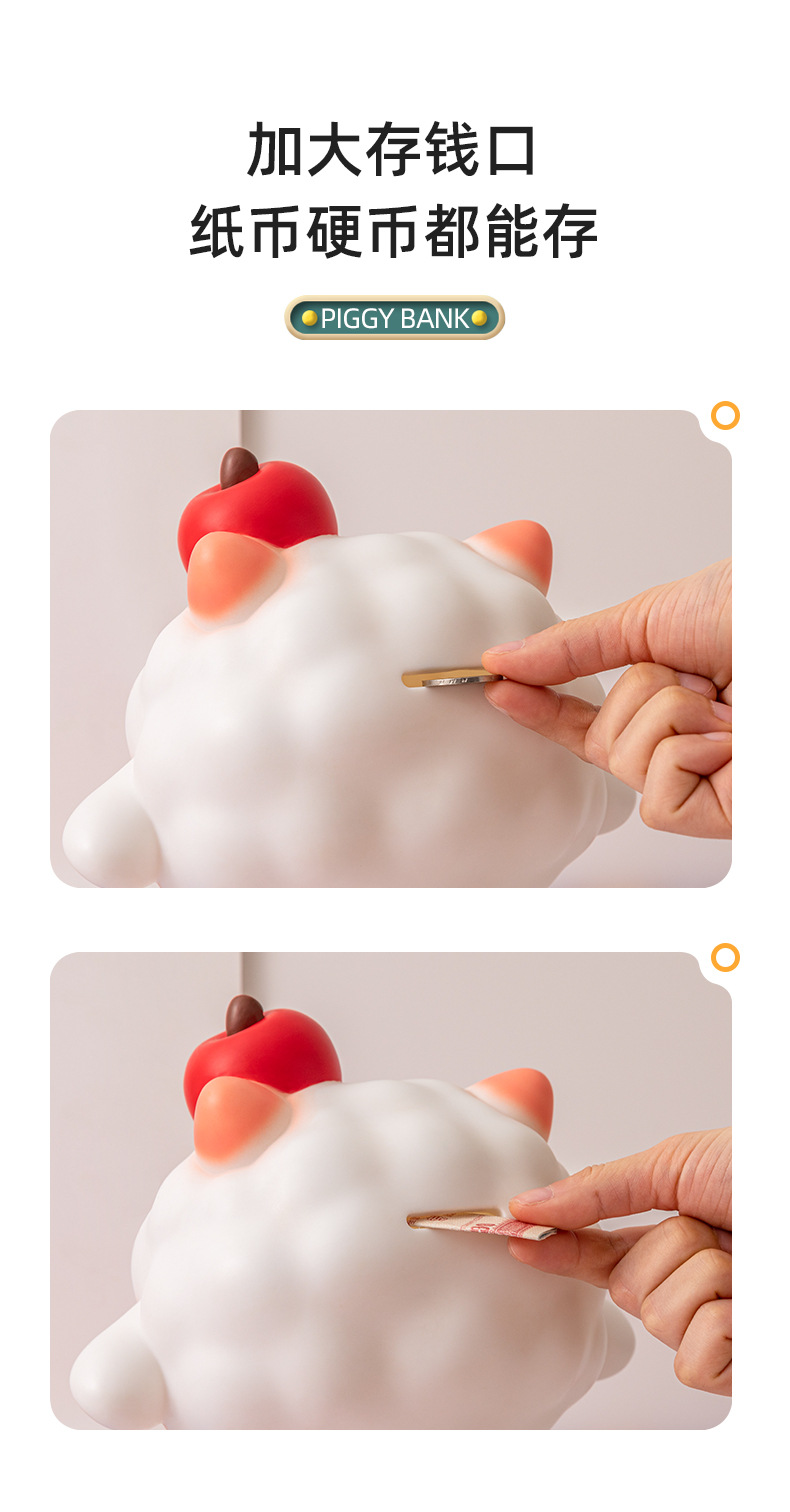 加大存钱口
纸币硬币都能存

PIGGY BANK