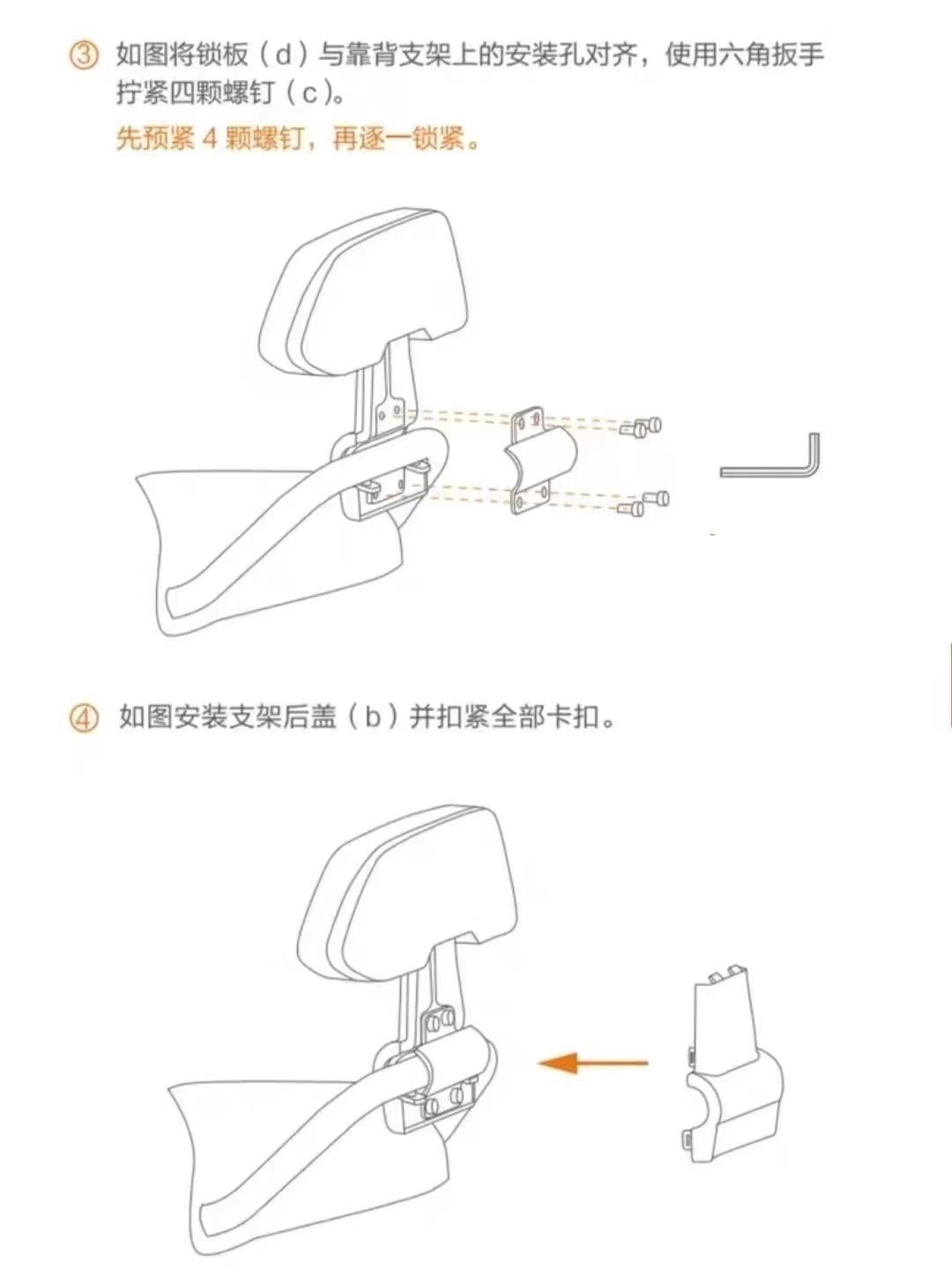 ③ 如图将锁板（d）与靠背支架上的安装孔对齐，使用六角扳手拧紧四颗螺钉（c）。
先预紧 4 颗螺钉，再逐一锁紧。

④ 如图安装支架后盖（b）并扣紧全部卡扣。